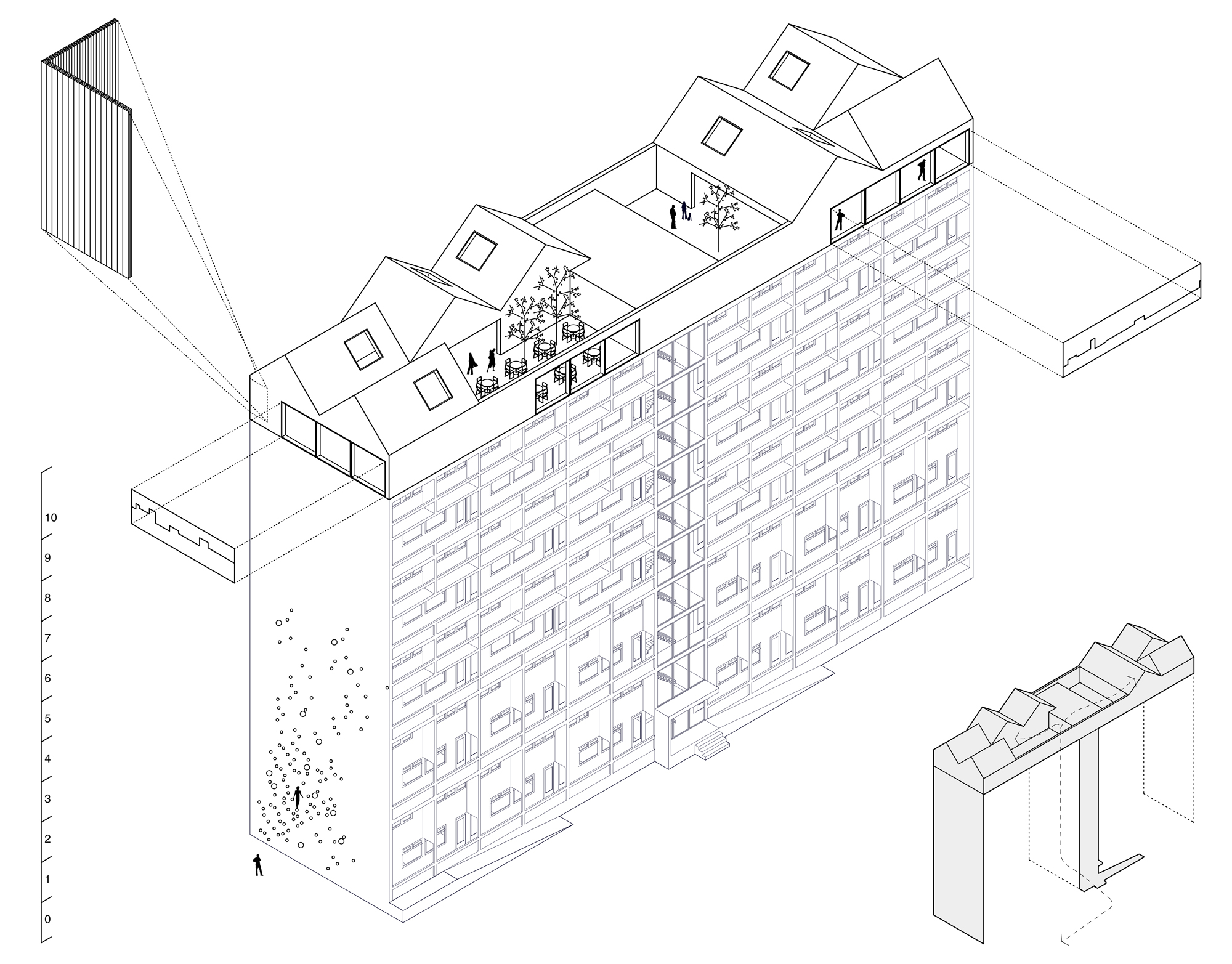 10
9
8
7
6
5
4
3
2
1
0