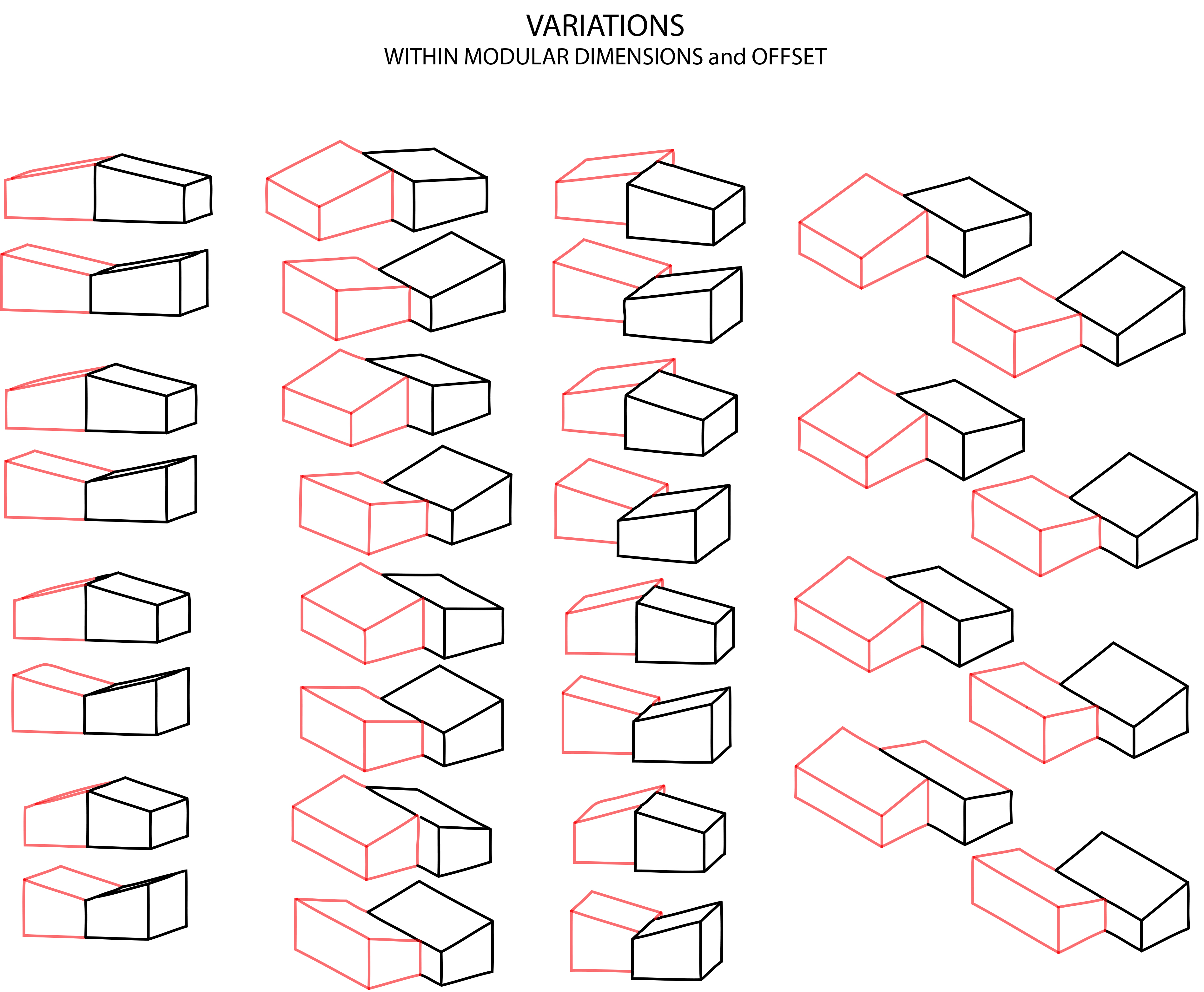 VARIATIONS
WITHIN MODULAR DIMENSIONS and OFFSET