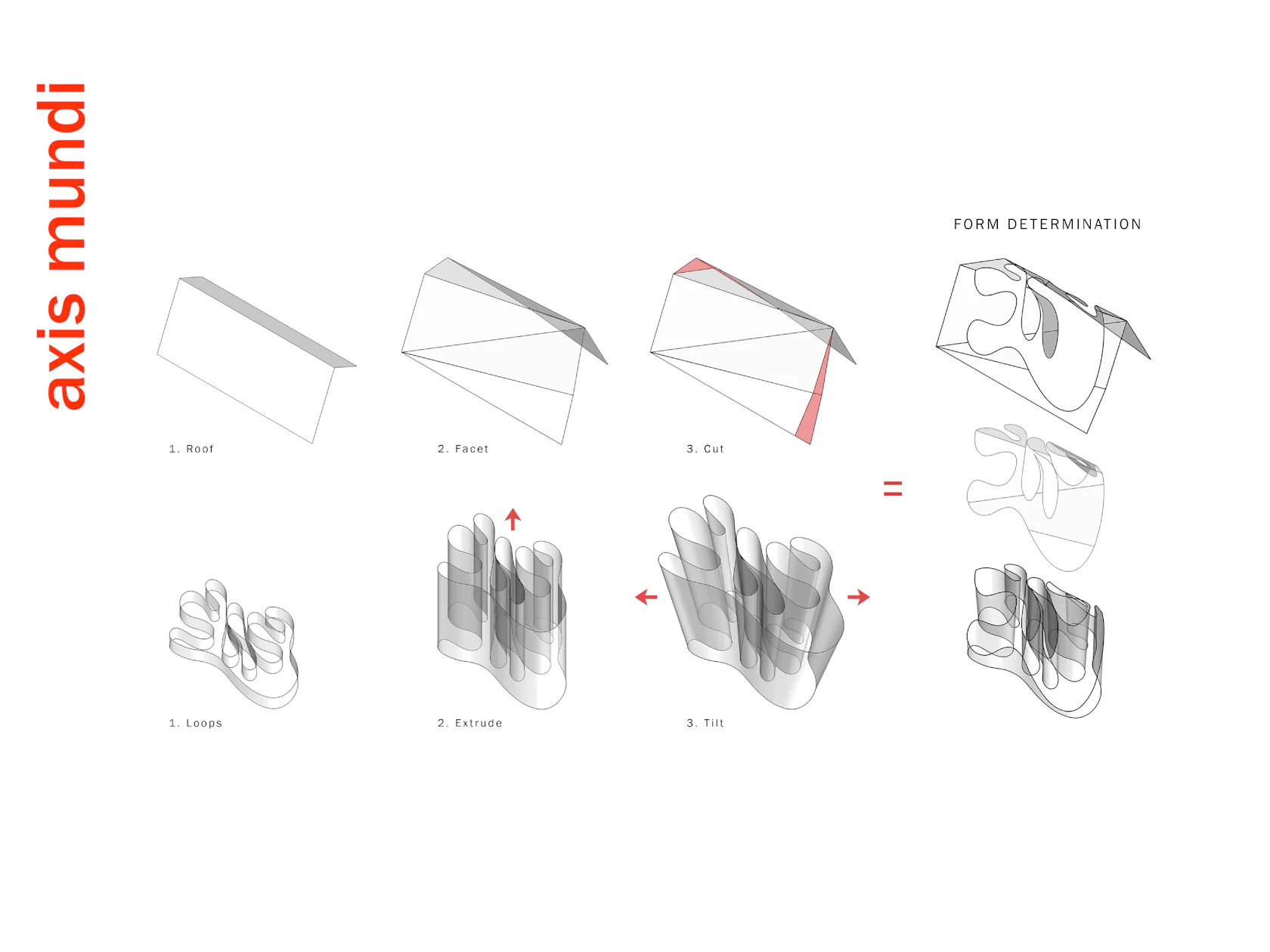 axis mundi

FORM DETERMINATION

1. Roof

2. Facet

3. Cut

=

1. Loops

2. Extrude

3. Tilt