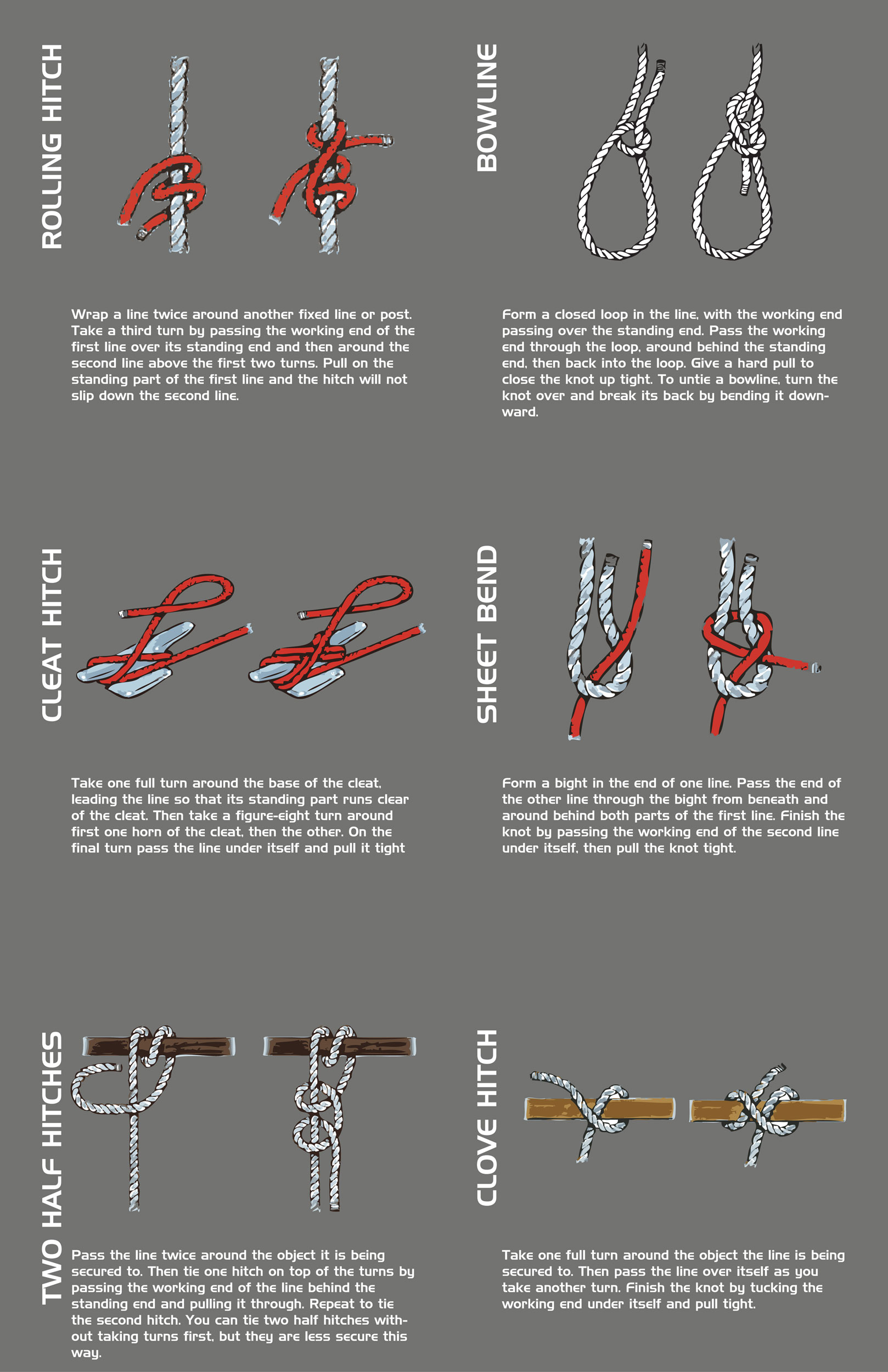 ROLLING HITCH

Wrap a line twice around another fixed line or post. Take a third turn by passing the working end of the first line over its standing end and then around the second line above the first two turns. Pull on the standing part of the first line and the hitch will not slip down the second line.

BOWLINE

Form a closed loop in the line, with the working end passing over the standing end. Pass the working end through the loop, around behind the standing end, then back into the loop. Give a hard pull to close the knot up tight. To untie a bowline, turn the knot over and break its back by bending it downward.

CLEAT HITCH

Take one full turn around the base of the cleat, leading the line so that its standing part runs clear of the cleat. Then take a figure-eight turn around first one horn of the cleat, then the other. On the final turn pass the line under itself and pull it tight

SHEET BEND

Form a bight in the end of one line. Pass the end of the other line through the bight from beneath and around behind both parts of the first line. Finish the knot by passing the working end of the second line under itself, then pull the knot tight.

TWO HALF HITCHES

Pass the line twice around the object it is being secured to. Then tie one hitch on top of the turns by passing the working end of the line behind the standing end and pulling it through. Repeat to tie the second hitch. You can tie two half hitches without taking turns first, but they are less secure this way.

CLOVE HITCH

Take one full turn around the object the line is being secured to. Then pass the line over itself as you take another turn. Finish the knot by tucking the working end under itself and pull tight.