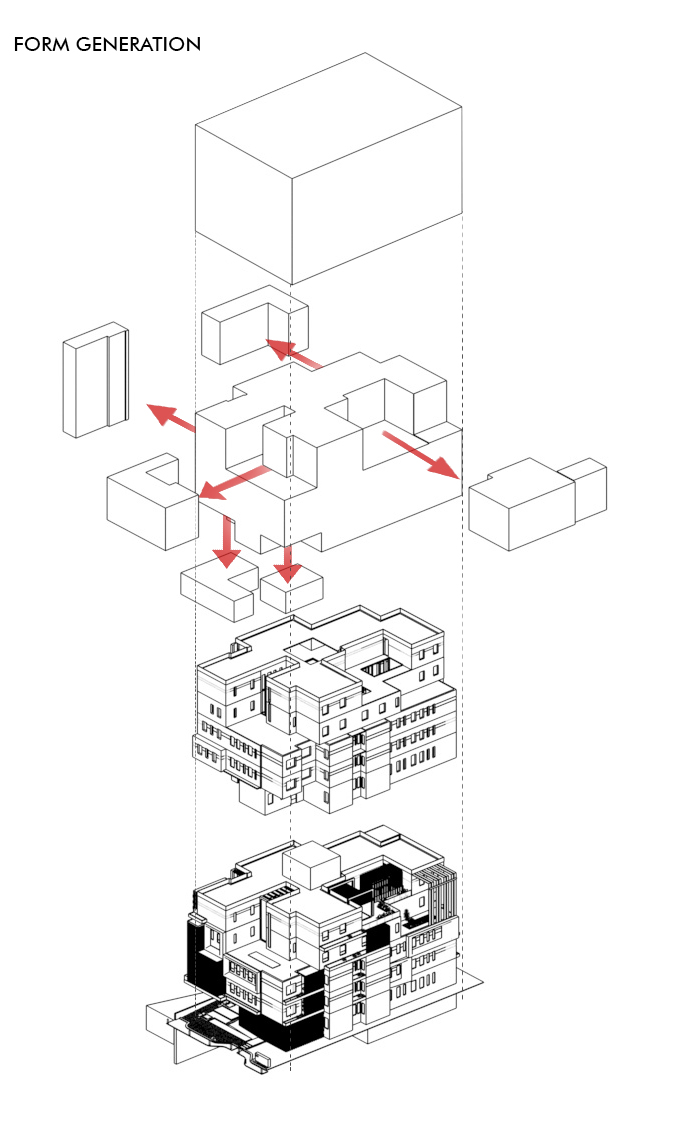 FORM GENERATION