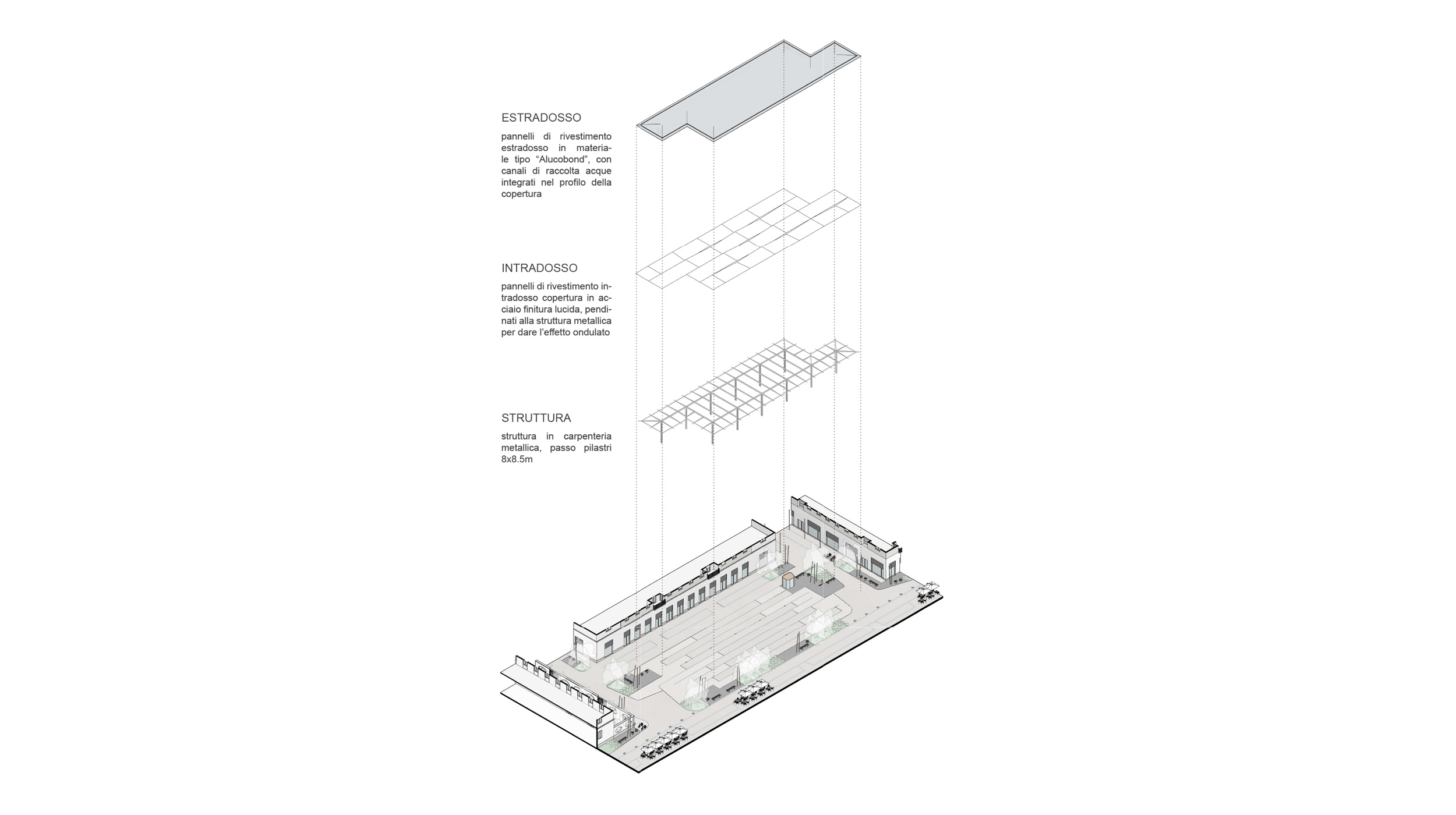 ESTRADOSSO

pannelli di rivestimento estradosso in materiale tipo “Alucobond”, con canali di raccolta acque integrati nel profilo della copertura

INTRADOSSO

pannelli di rivestimento intradosso copertura in acciaio finitura lucida, pendinati alla struttura metallica per dare l’effetto ondulato

STRUTTURA

struttura in carpenteria metallica, passo pilastri 8x8.5m