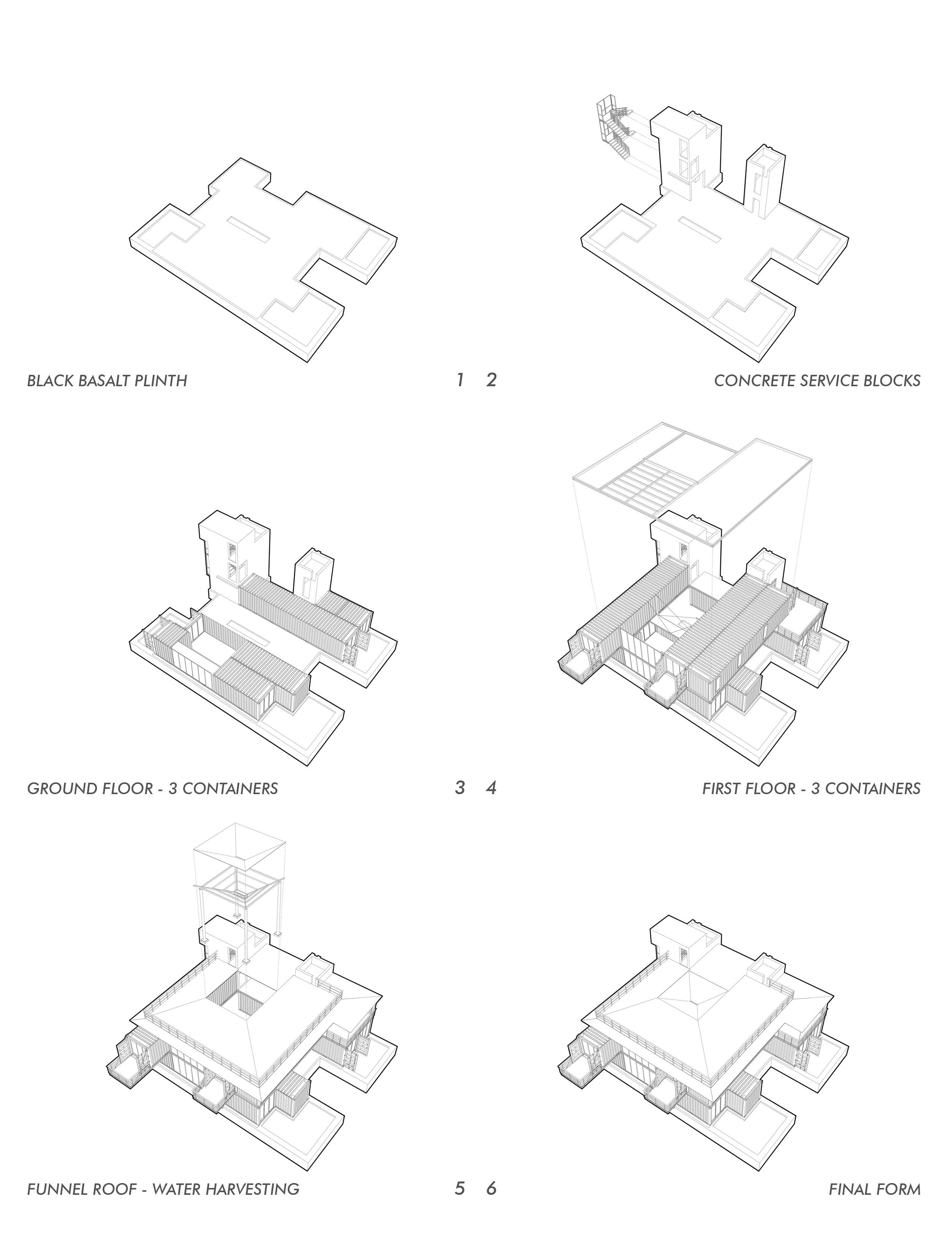 BLACK BASALT PLINTH

1 2

CONCRETE SERVICE BLOCKS

GROUND FLOOR - 3 CONTAINERS

3 4

FIRST FLOOR - 3 CONTAINERS

FUNNEL ROOF - WATER HARVESTING

5 6

FINAL FORM