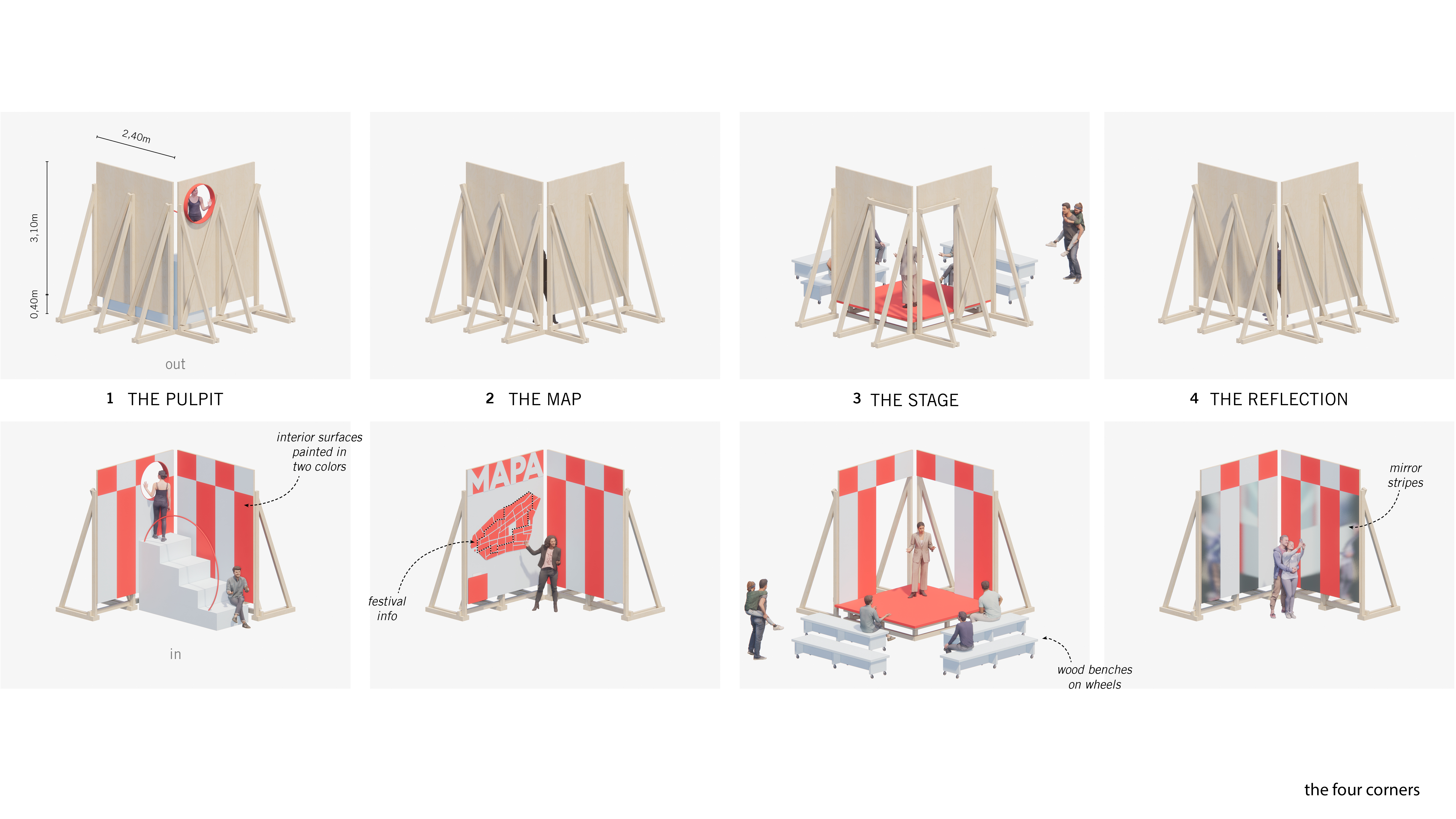 2,40m

3,10m

0,40m

out

1 THE PULPIT

2 THE MAP

3 THE STAGE

4 THE REFLECTION

interior surfaces painted in two colors

in

MAPA

festival info

wood benches on wheels

mirror stripes

the four corners