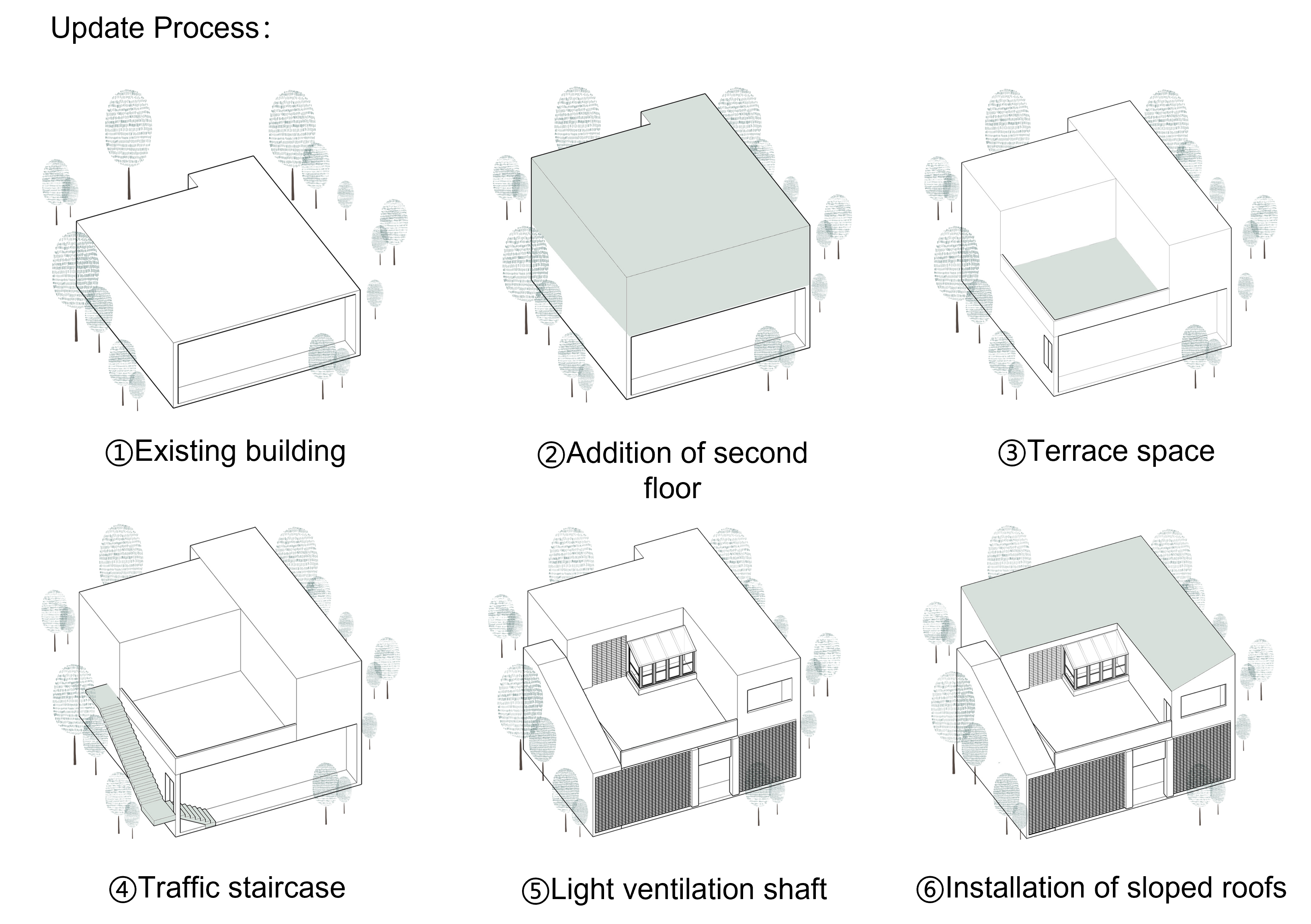 Update Process：

①Existing building

②Addition of second floor

③Terrace space

④Traffic staircase

⑤Light ventilation shaft

⑥Installation of sloped roofs