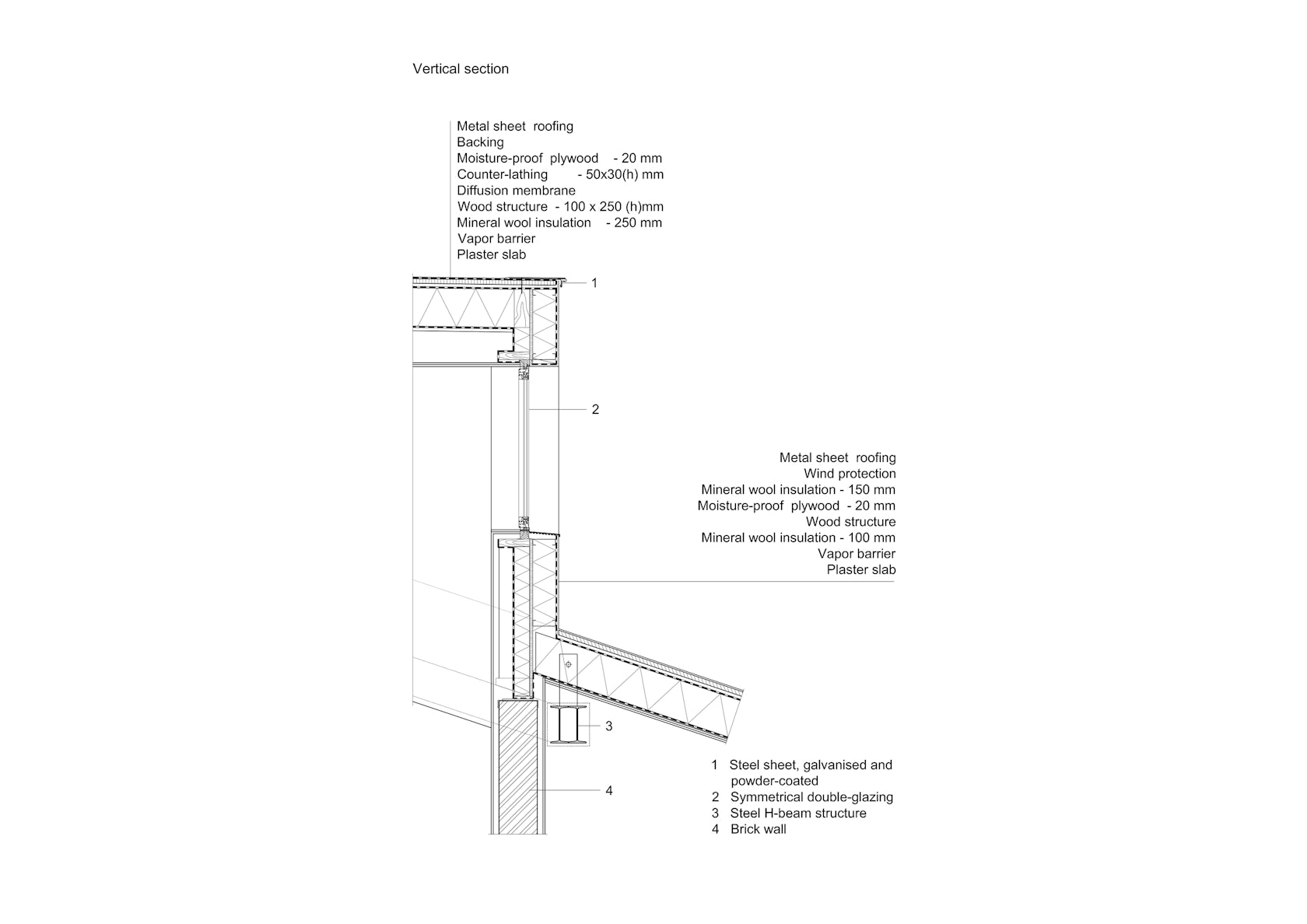 Vertical section

Metal sheet roofing
Backing
Moisture-proof plywood - 20 mm
Counter-lathing - 50x30(h) mm
Diffusion membrane
Wood structure - 100 x 250 (h)mm
Mineral wool insulation - 250 mm
Vapor barrier
Plaster slab

1

2

Metal sheet roofing
Wind protection
Mineral wool insulation - 150 mm
Moisture-proof plywood - 20 mm
Wood structure
Mineral wool insulation - 100 mm
Vapor barrier
Plaster slab

3

4

1 Steel sheet, galvanised and powder-coated
2 Symmetrical double-glazing
3 Steel H-beam structure
4 Brick wall