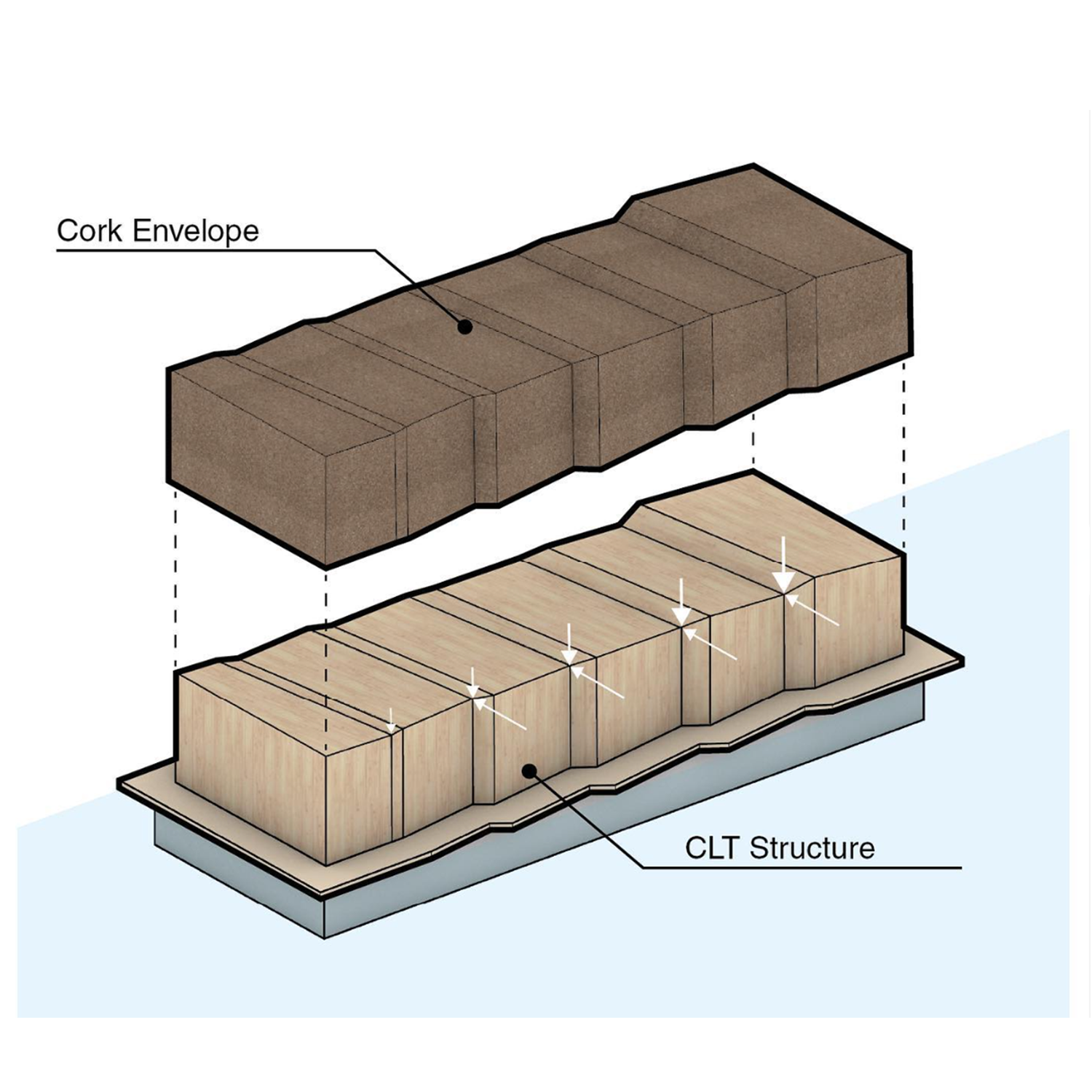 Cork Envelope

CLT Structure