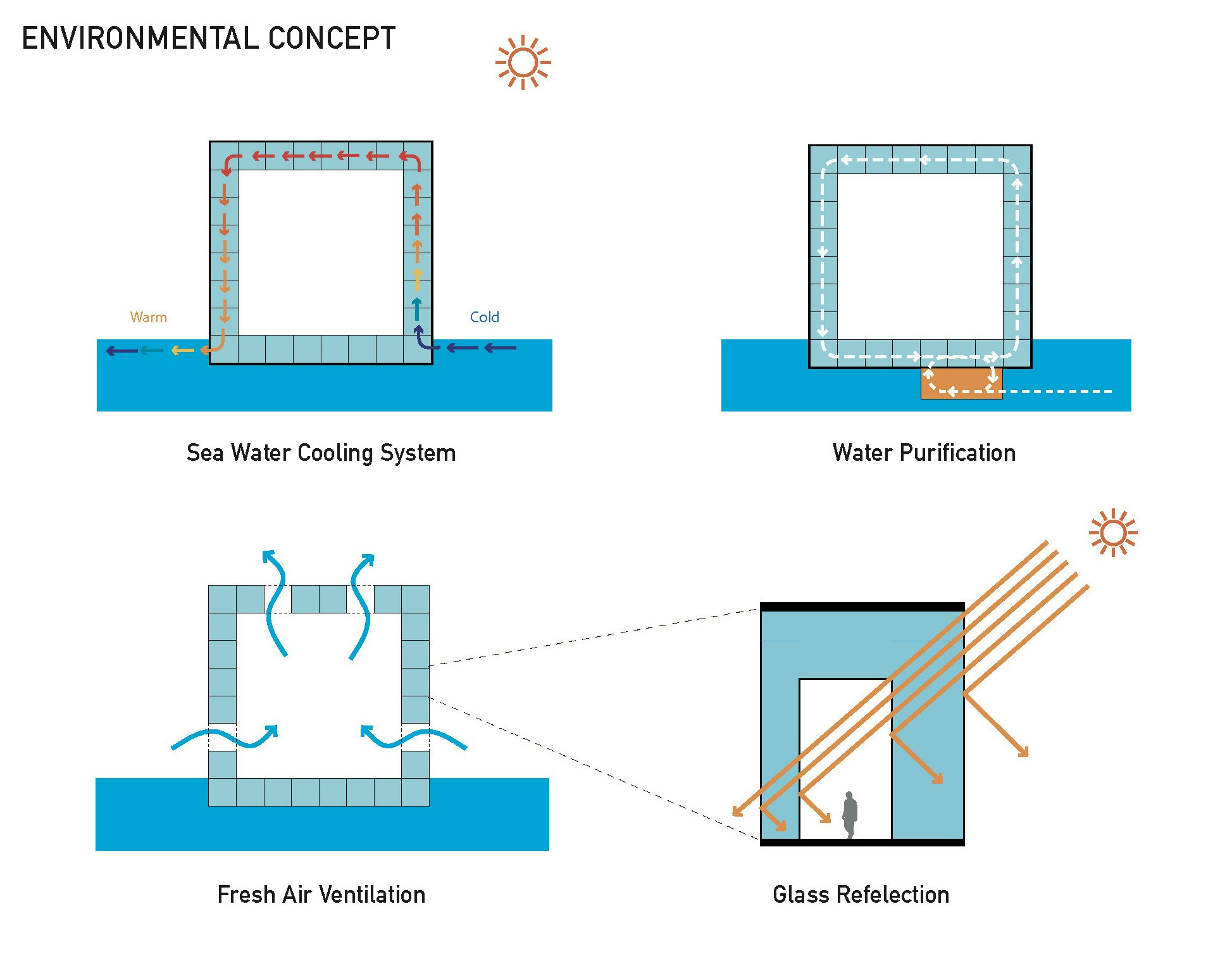 ENVIRONMENTAL CONCEPT

Warm

Cold

Sea Water Cooling System

Water Purification

Fresh Air Ventilation

Glass Refelection