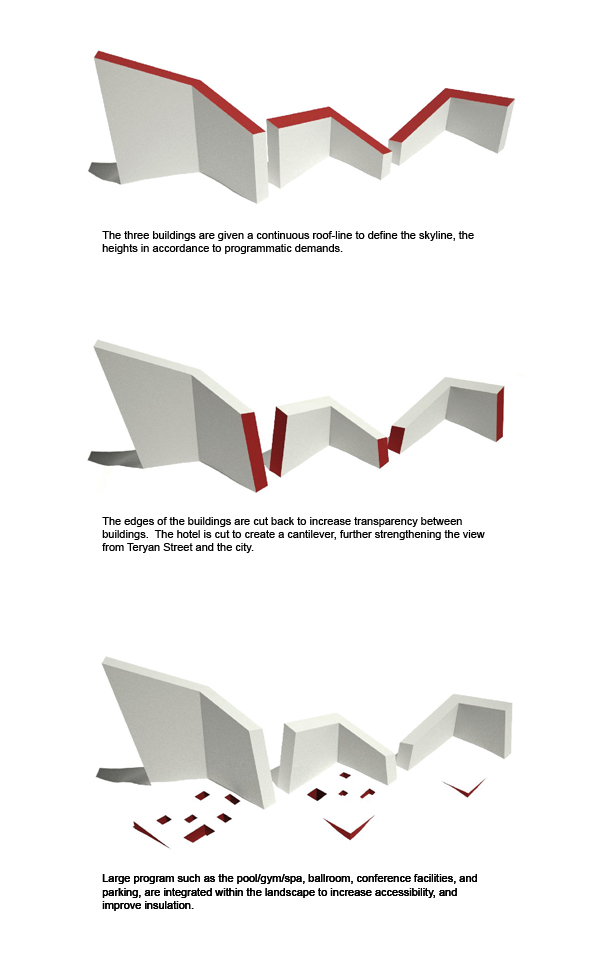 The three buildings are given a continuous roof-line to define the skyline, the heights in accordance to programmatic demands.

The edges of the buildings are cut back to increase transparency between buildings.  The hotel is cut to create a cantilever, further strengthening the view from Teryan Street and the city.

Large program such as the pool/gym/spa, ballroom, conference facilities, and parking, are integrated within the landscape to increase accessibility, and improve insulation.