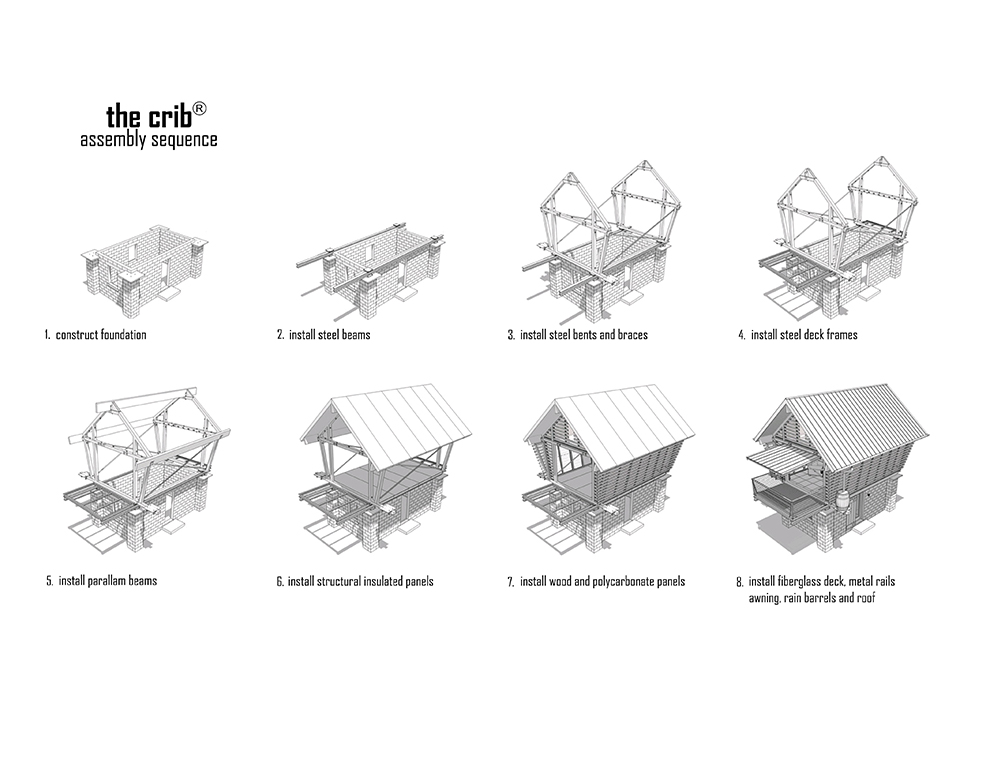 the crib®
assembly sequence

1. construct foundation

2. install steel beams

3. install steel bents and braces

4. install steel deck frames

5. install parallam beams

6. install structural insulated panels

7. install wood and polycarbonate panels

8. install fiberglass deck, metal rails awning, rain barrels and roof