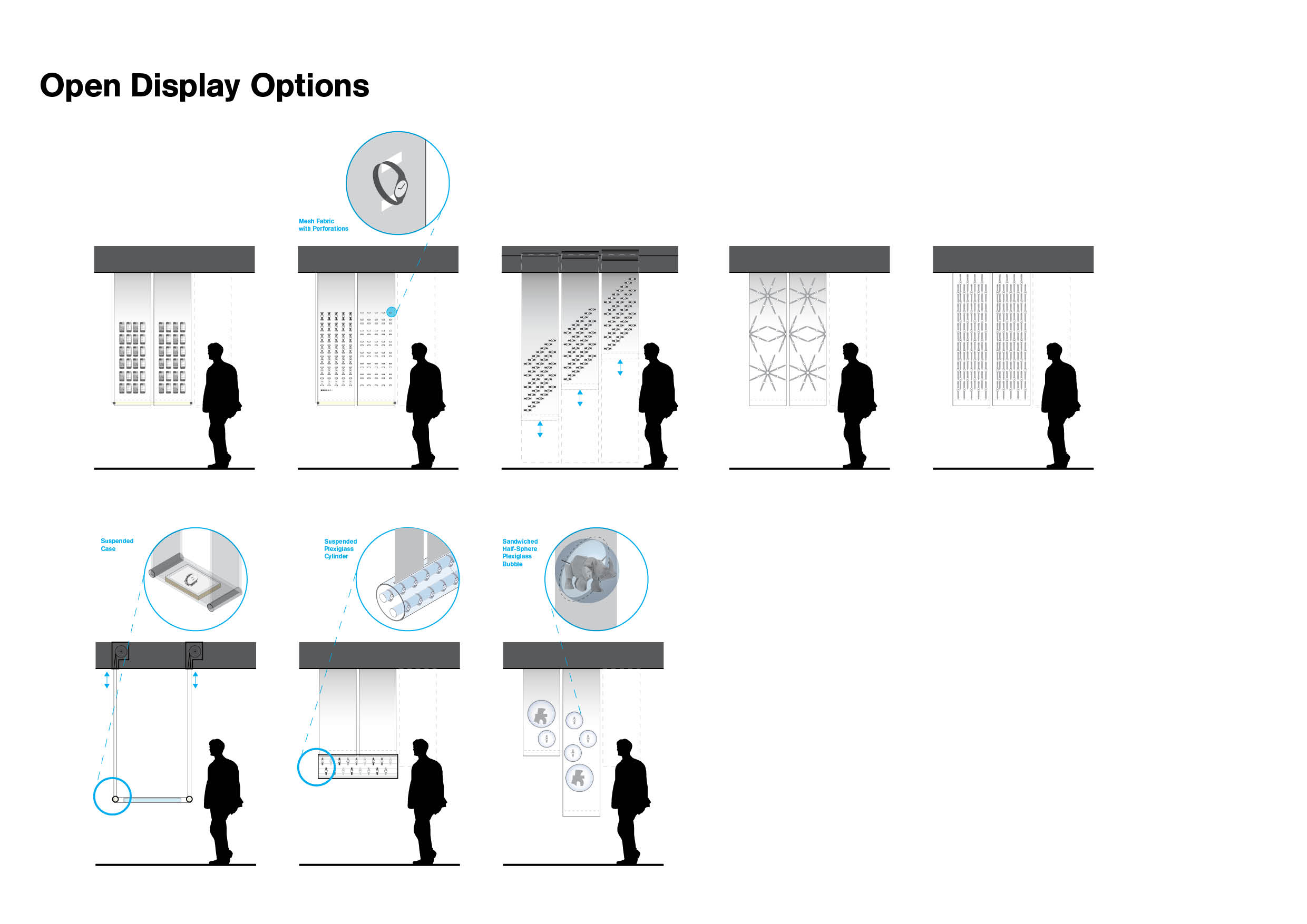 Open Display Options

Mesh Fabric with Perforations

Suspended Case

Suspended Plexiglass Cylinder

Sandwiched Half-Sphere Plexiglass Bubble