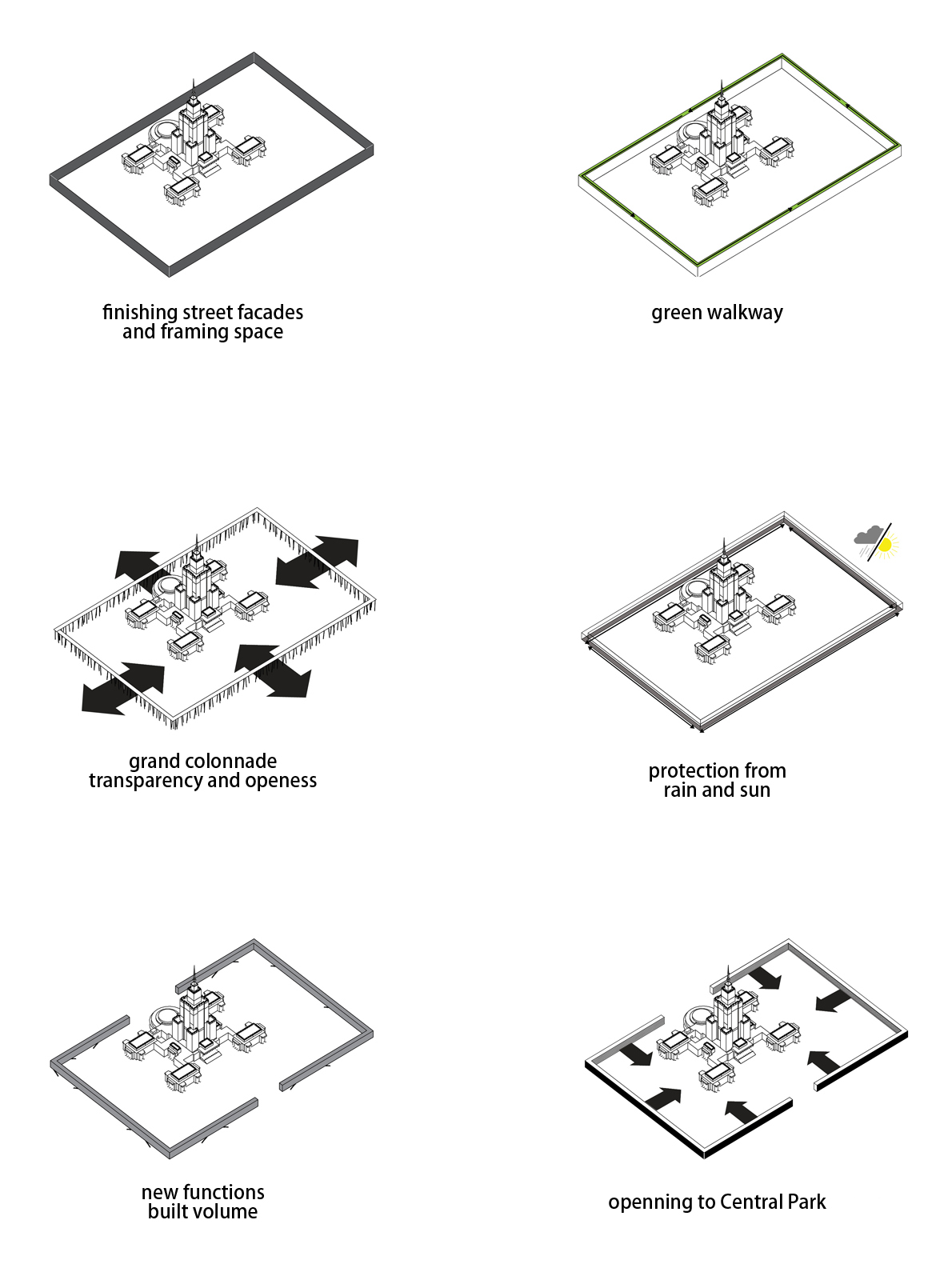 finishing street facades
and framing space

green walkway

grand colonnade
transparency and openess

protection from
rain and sun

new functions
built volume

openning to Central Park