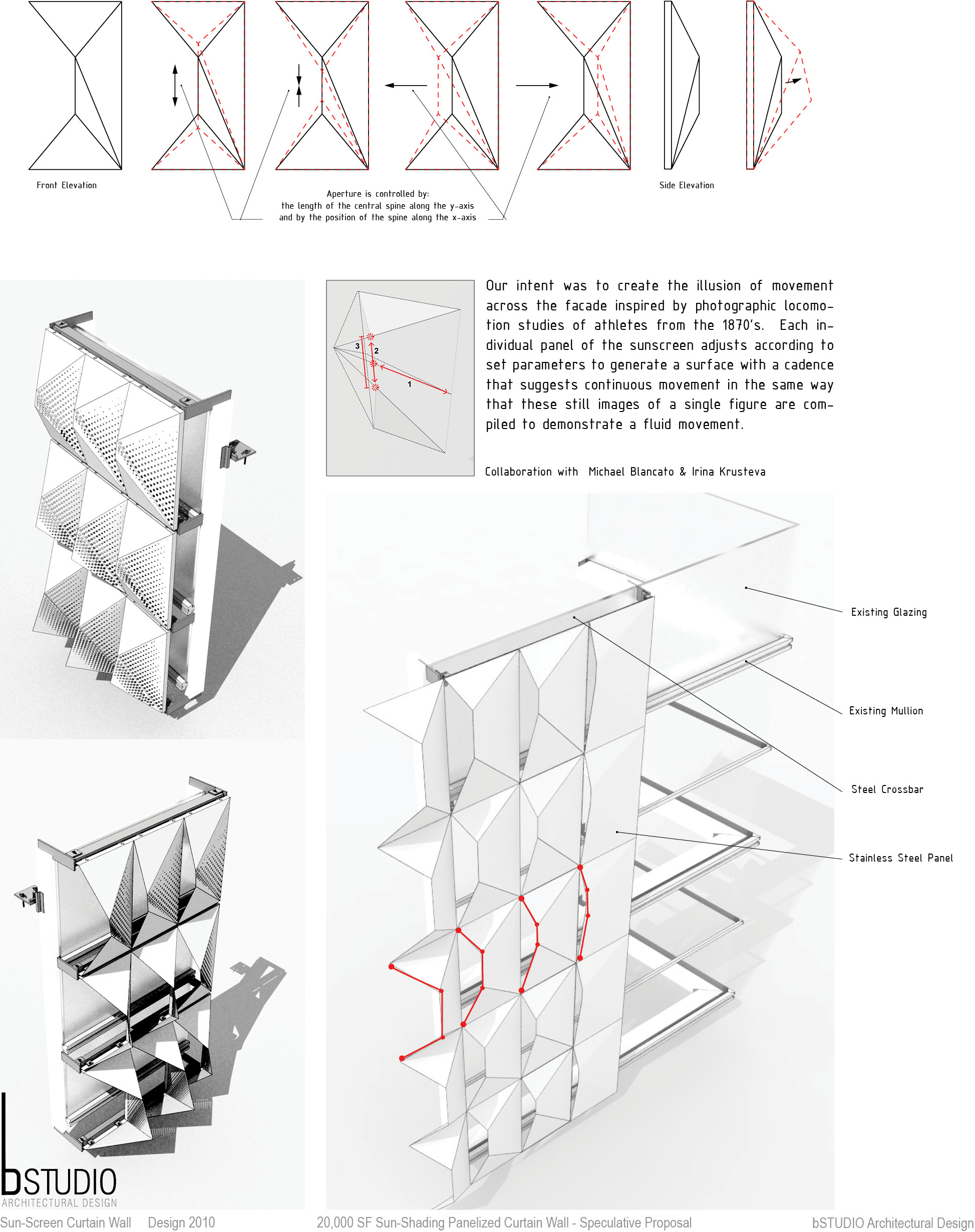 Front Elevation

Aperture is controlled by:
the length of the central spine along the y-axis
and by the position of the spine along the x-axis

Side Elevation

3
2
1

Our intent was to create the illusion of movement across the facade inspired by photographic locomotion studies of athletes from the 1870's. Each individual panel of the sunscreen adjusts according to set parameters to generate a surface with a cadence that suggests continuous movement in the same way that these still images of a single figure are compiled to demonstrate a fluid movement.

Collaboration with Michael Blancato & Irina Krusteva

Existing Glazing

Existing Mullion

Steel Crossbar

Stainless Steel Panel

bSTUDIO
ARCHITECTURAL DESIGN

Sun-Screen Curtain Wall Design 2010

20,000 SF Sun-Shading Panelized Curtain Wall - Speculative Proposal

bSTUDIO Architectural Design