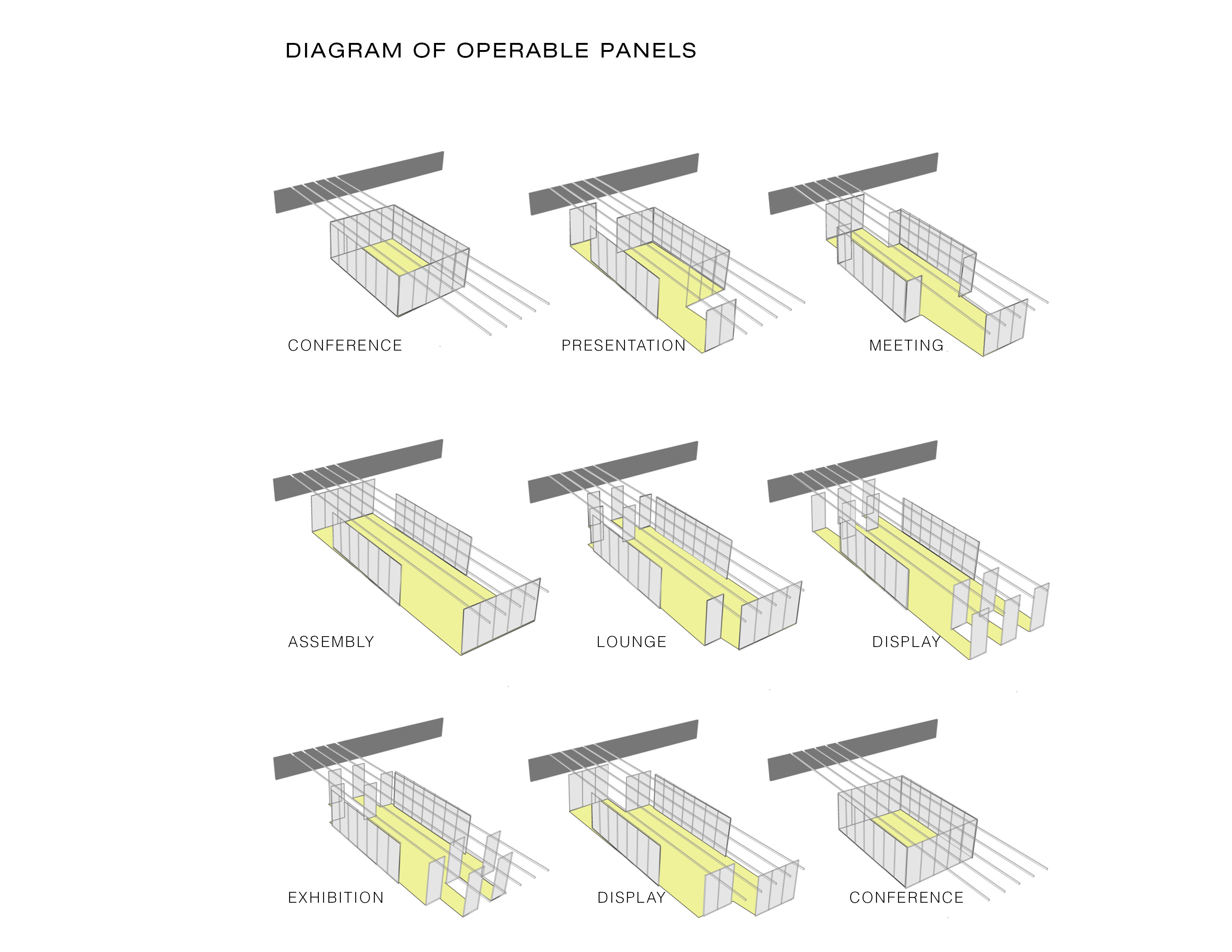 DIAGRAM OF OPERABLE PANELS

CONFERENCE

PRESENTATION

MEETING

ASSEMBLY

LOUNGE

DISPLAY

EXHIBITION

DISPLAY

CONFERENCE