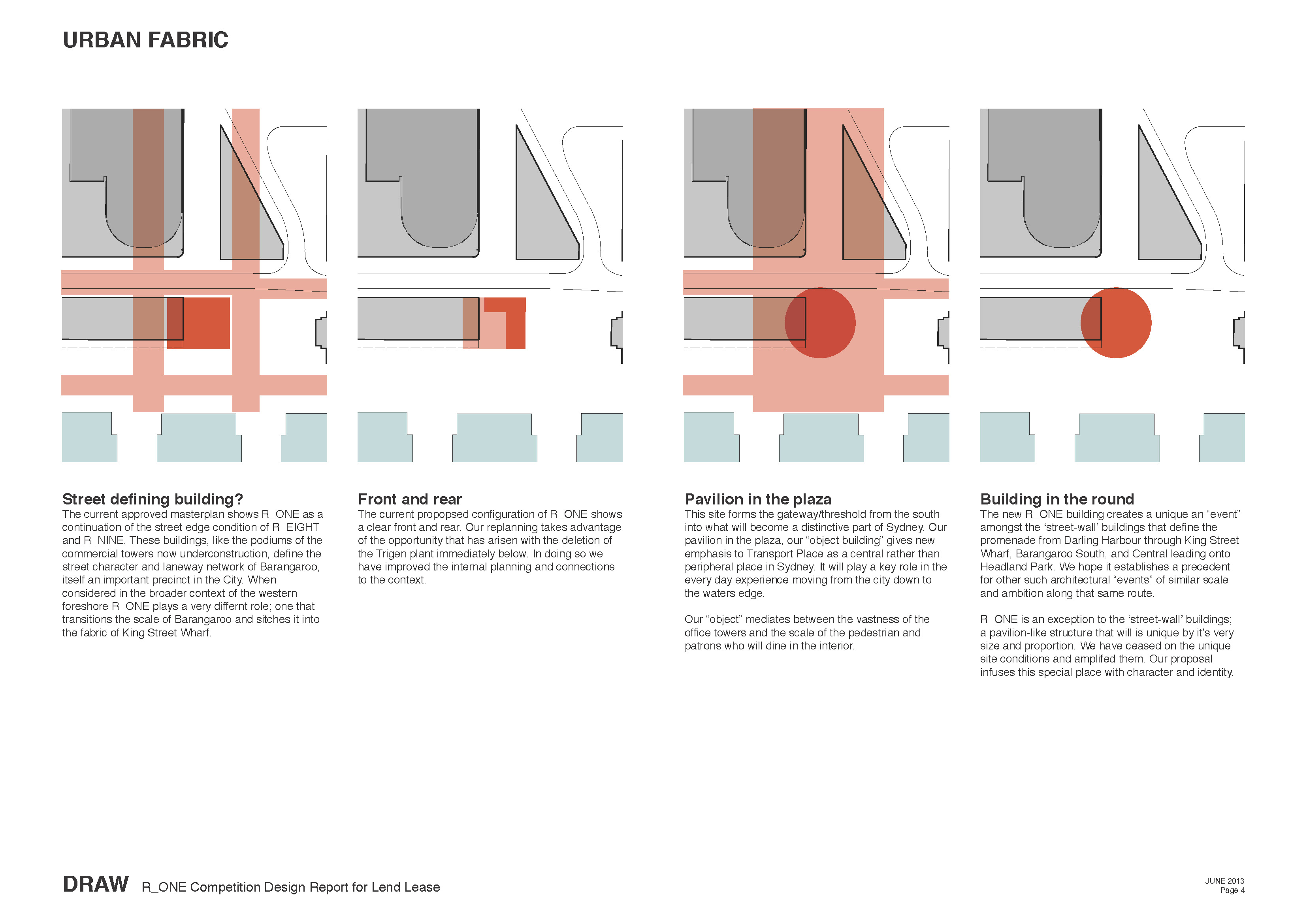 URBAN FABRIC

Street defining building?
The current approved masterplan shows R_ONE as a continuation of the street edge condition of R_EIGHT and R_NINE. These buildings, like the podiums of the commercial towers now underconstruction, define the street character and laneway network of Barangaroo, itself an important precinct in the City. When considered in the broader context of the western foreshore R_ONE plays a very differnt role; one that transitions the scale of Barangaroo and sitches it into the fabric of King Street Wharf.

Front and rear
The current propopsed configuration of R_ONE shows a clear front and rear. Our replanning takes advantage of the opportunity that has arisen with the deletion of the Trigen plant immediately below. In doing so we have improved the internal planning and connections to the context.

Pavilion in the plaza
This site forms the gateway/threshold from the south into what will become a distinctive part of Sydney. Our pavilion in the plaza, our “object building” gives new emphasis to Transport Place as a central rather than peripheral place in Sydney. It will play a key role in the every day experience moving from the city down to the waters edge.

Our “object” mediates between the vastness of the office towers and the scale of the pedestrian and patrons who will dine in the interior.

Building in the round
The new R_ONE building creates a unique an “event” amongst the ‘street-wall’ buildings that define the promenade from Darling Harbour through King Street Wharf, Barangaroo South, and Central leading onto Headland Park. We hope it establishes a precedent for other such architectural “events” of similar scale and ambition along that same route.

R_ONE is an exception to the ‘street-wall’ buildings; a pavilion-like structure that will is unique by it’s very size and proportion. We have ceased on the unique site conditions and amplifed them. Our proposal infuses this special place with character and identity.

DRAW R_ONE Competition Design Report for Lend Lease

JUNE 2013
Page 4