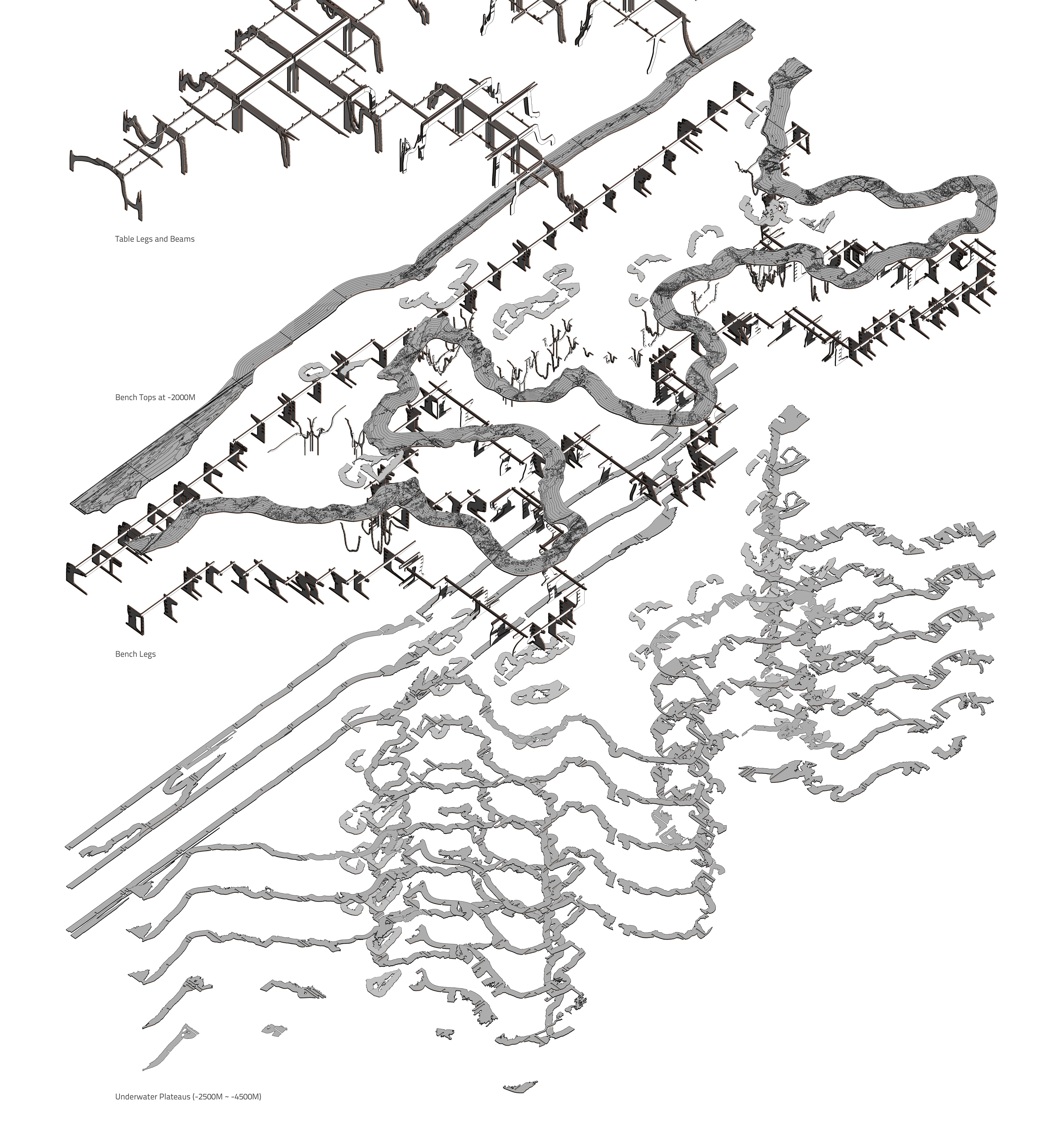 Table Legs and Beams

Bench Tops at -2000M

Bench Legs

Underwater Plateaus (-2500M ~ -4500M)