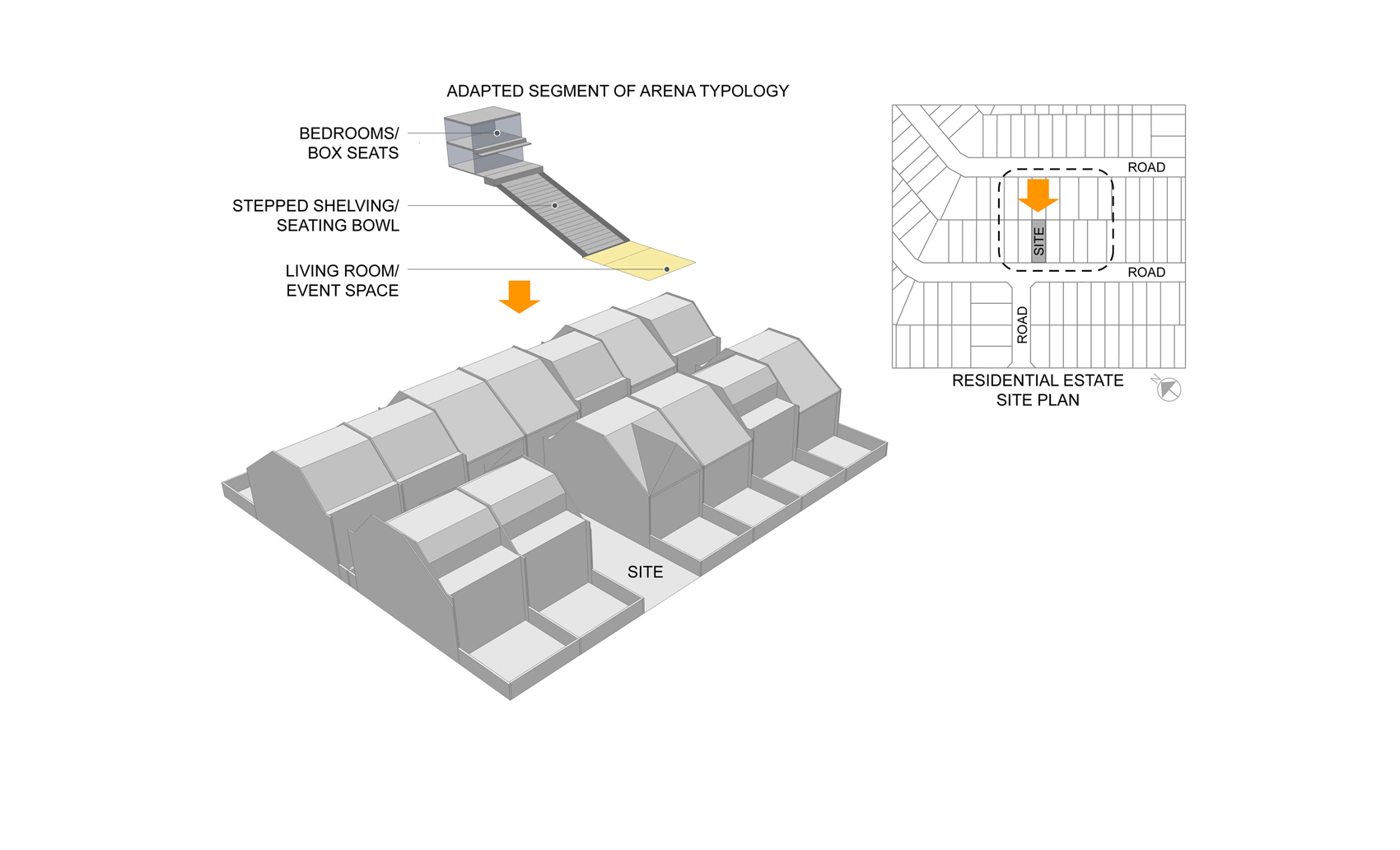 ADAPTED SEGMENT OF ARENA TYPOLOGY

BEDROOMS/
BOX SEATS

STEPPED SHELVING/
SEATING BOWL

LIVING ROOM/
EVENT SPACE

SITE

ROAD

SITE

ROAD

ROAD

RESIDENTIAL ESTATE
SITE PLAN