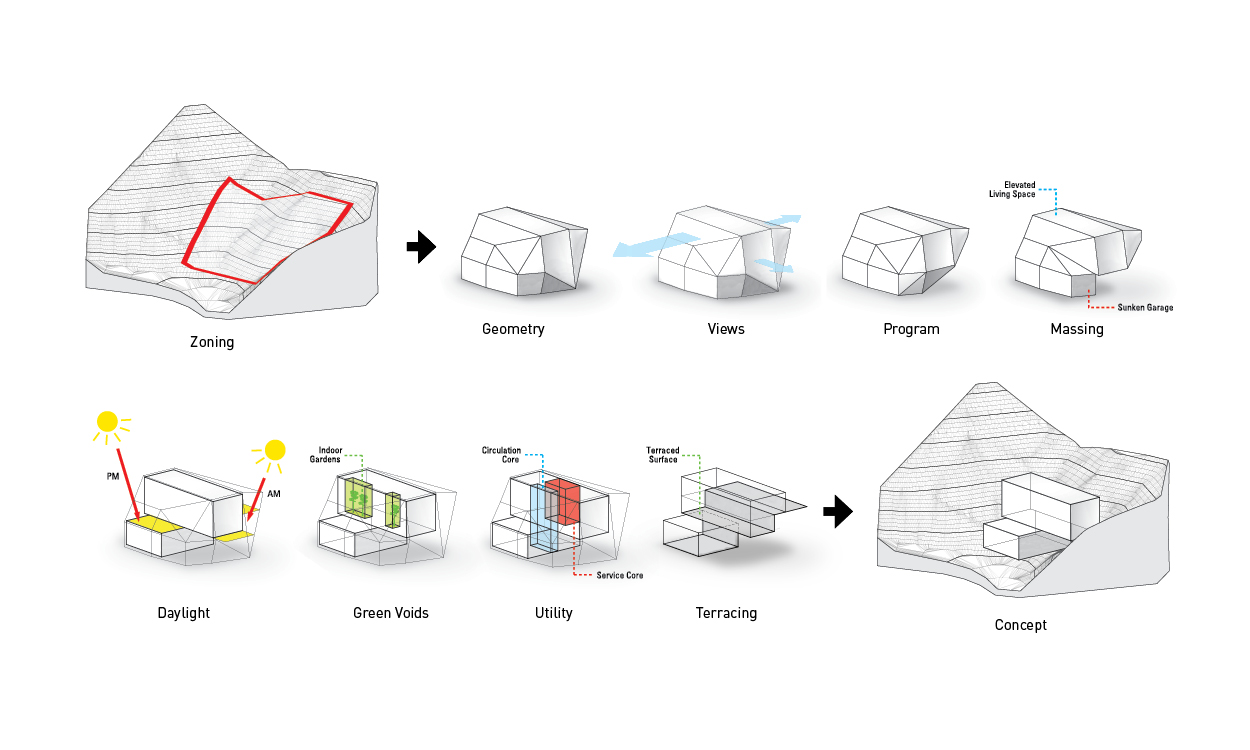 Zoning

Geometry

Views

Program

Elevated Living Space

Sunken Garage

Massing

PM

AM

Daylight

Indoor Gardens

Green Voids

Circulation Core

Service Core

Utility

Terraced Surface

Terracing

Concept