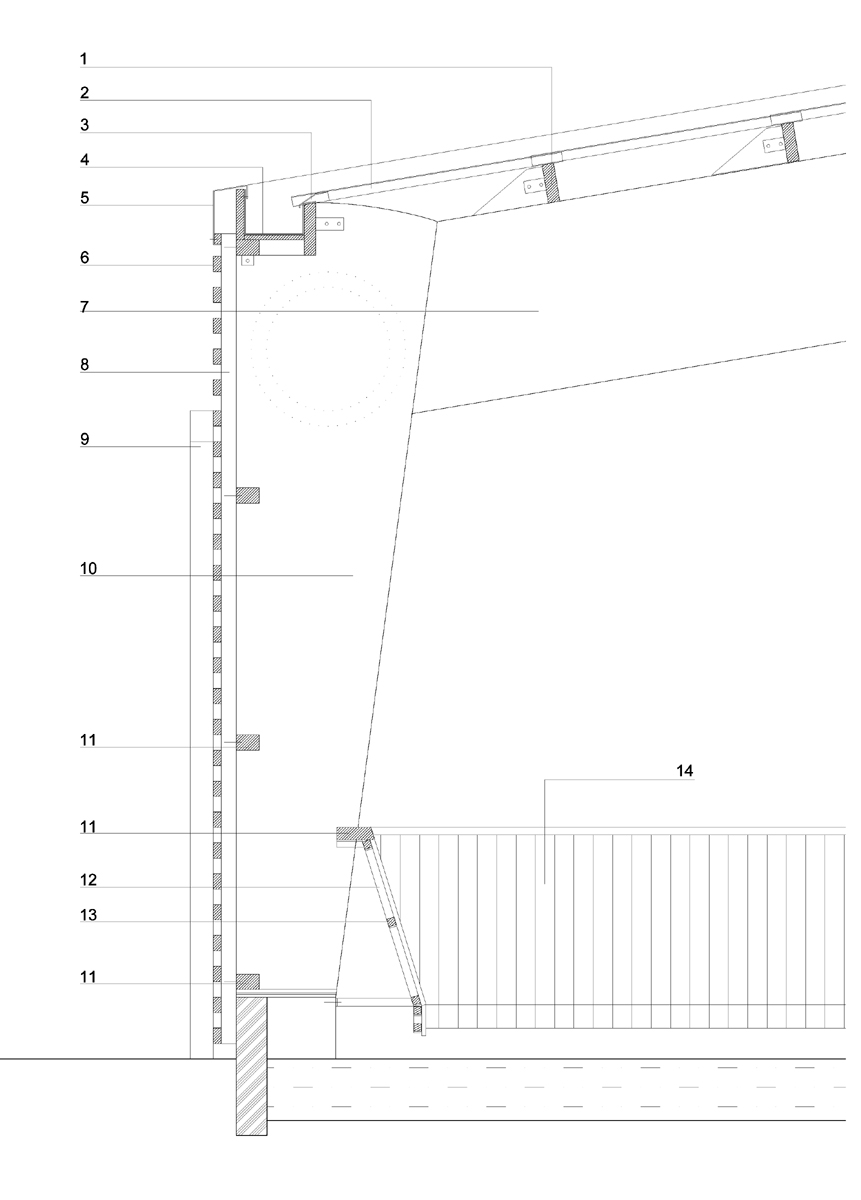 1
2
3
4
5
6
7
8
9
10
11
14
11
12
13
11