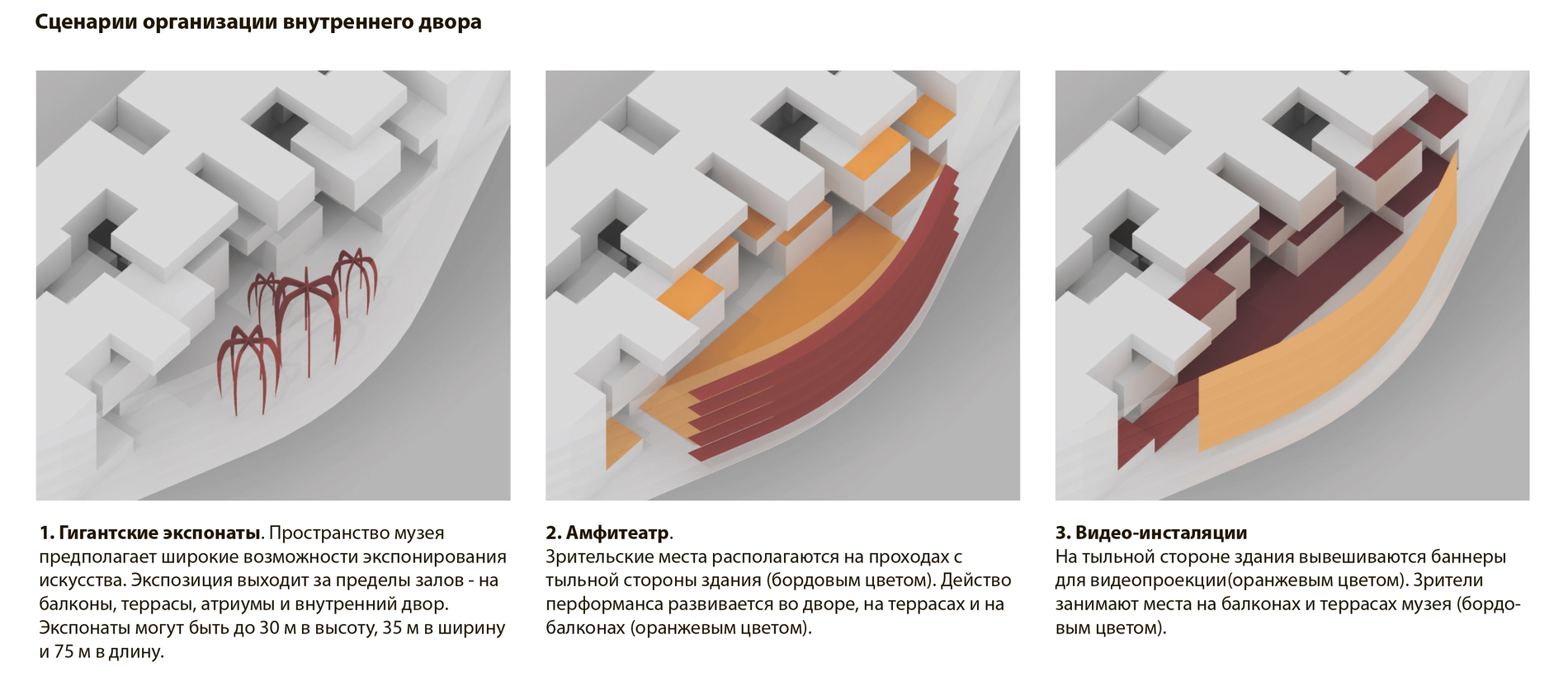 Сценарии организации внутреннего двора

1. Гигантские экспонаты. Пространство музея предполагает широкие возможности экспонирования искусства. Экспозиция выходит за пределы залов - на балконы, террасы, атриумы и внутренний двор. Экспонаты могут быть до 30 м в высоту, 35 м в ширину и 75 м в длину.

2. Амфитеатр.
Зрительские места располагаются на проходах с тыльной стороны здания (бордовым цветом). Действо перформанса развивается во дворе, на террасах и на балконах (оранжевым цветом).

3. Видео-инсталяции
На тыльной стороне здания вывешиваются баннеры для видеопроекции(оранжевым цветом). Зрители занимают места на балконах и террасах музея (бордовым цветом).