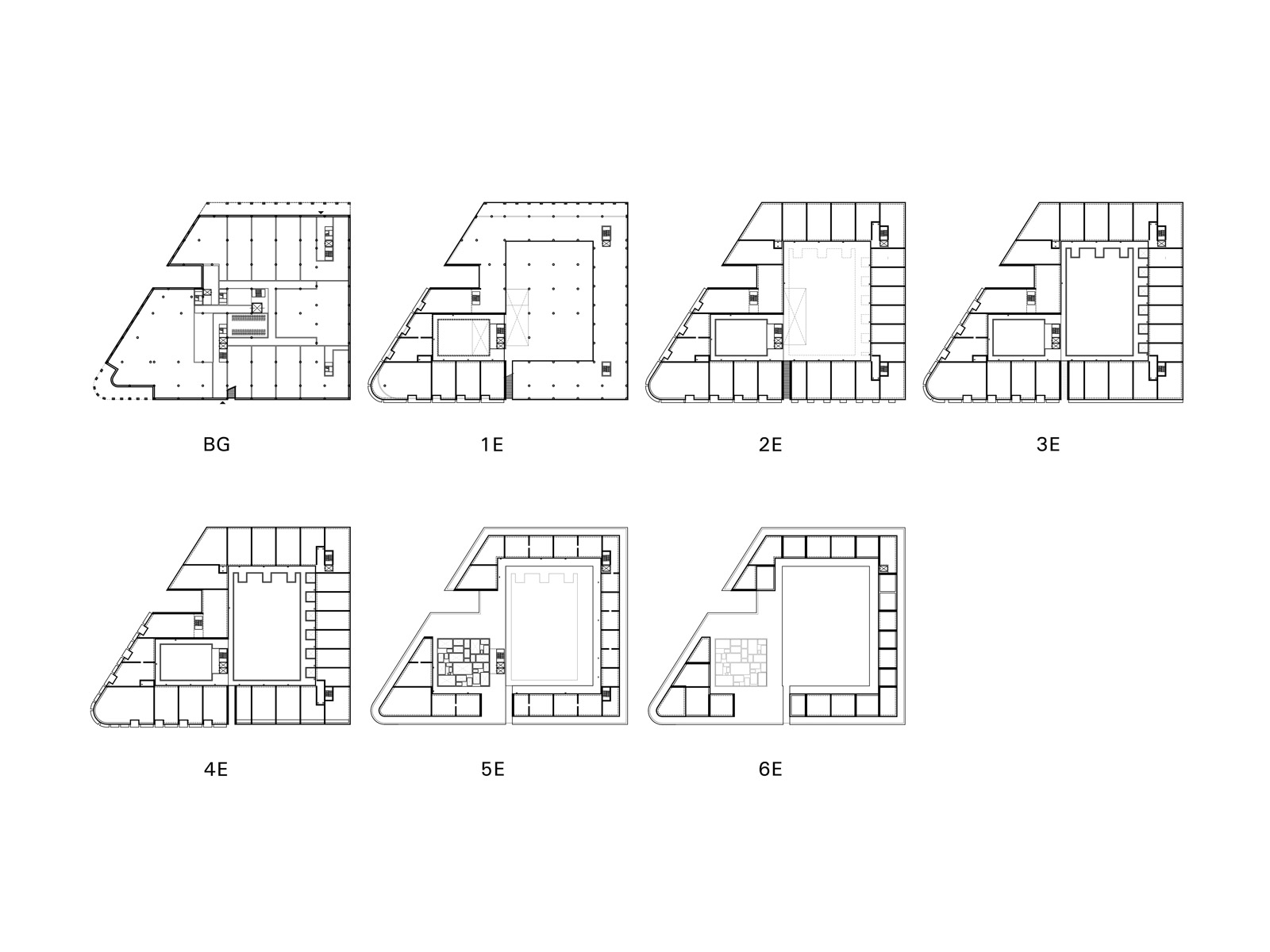 BG

1E

2E

3E

4E

5E

6E