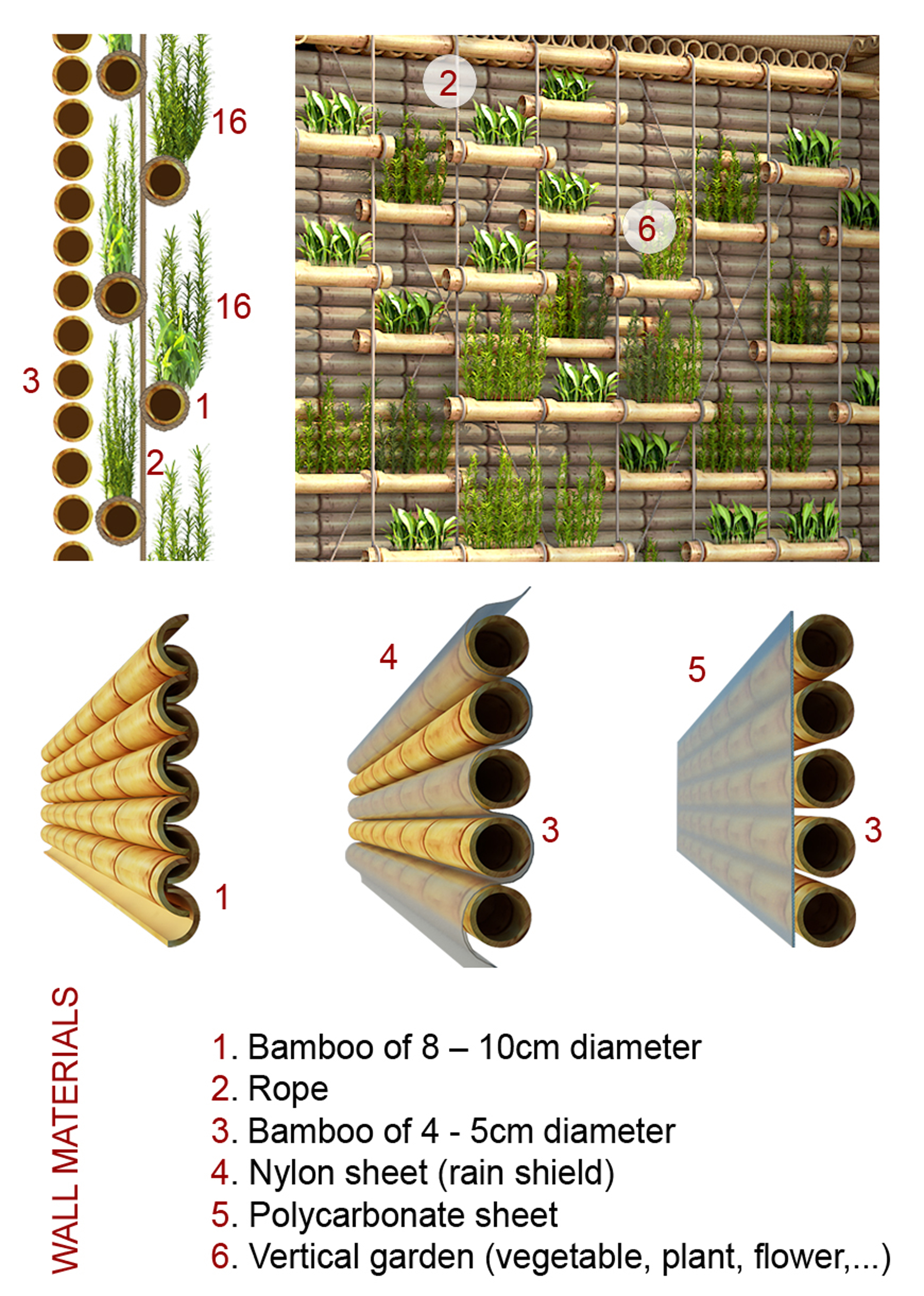 16

16

3

1

2

2

6

4

5

3

3

1

WALL MATERIALS

1. Bamboo of 8 – 10cm diameter
2. Rope
3. Bamboo of 4 - 5cm diameter
4. Nylon sheet (rain shield)
5. Polycarbonate sheet
6. Vertical garden (vegetable, plant, flower,...)