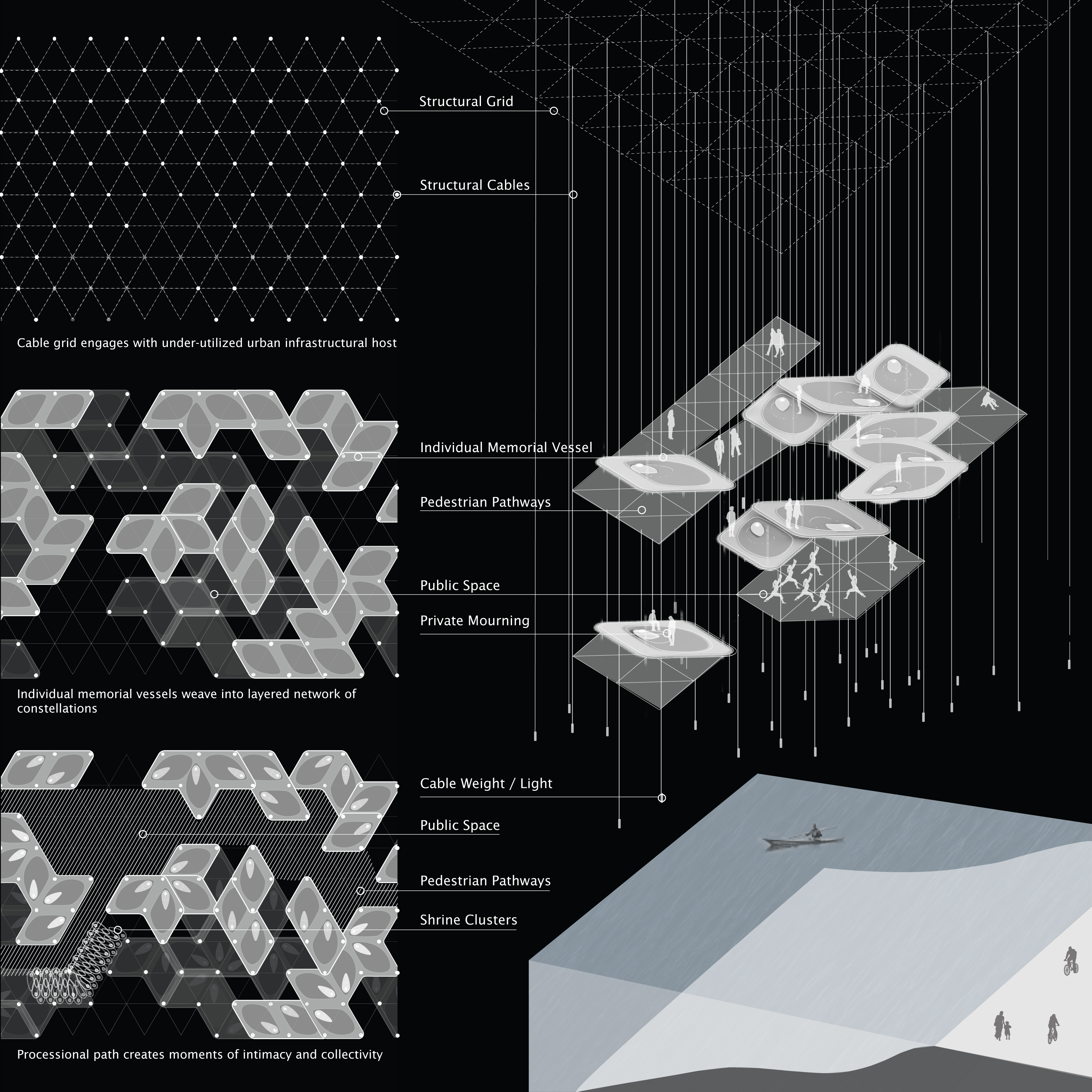 Structural Grid

Structural Cables

Cable grid engages with under-utilized urban infrastructural host

Individual Memorial Vessel

Pedestrian Pathways

Public Space

Private Mourning

Individual memorial vessels weave into layered network of constellations

Cable Weight / Light

Public Space

Pedestrian Pathways

Shrine Clusters

Processional path creates moments of intimacy and collectivity