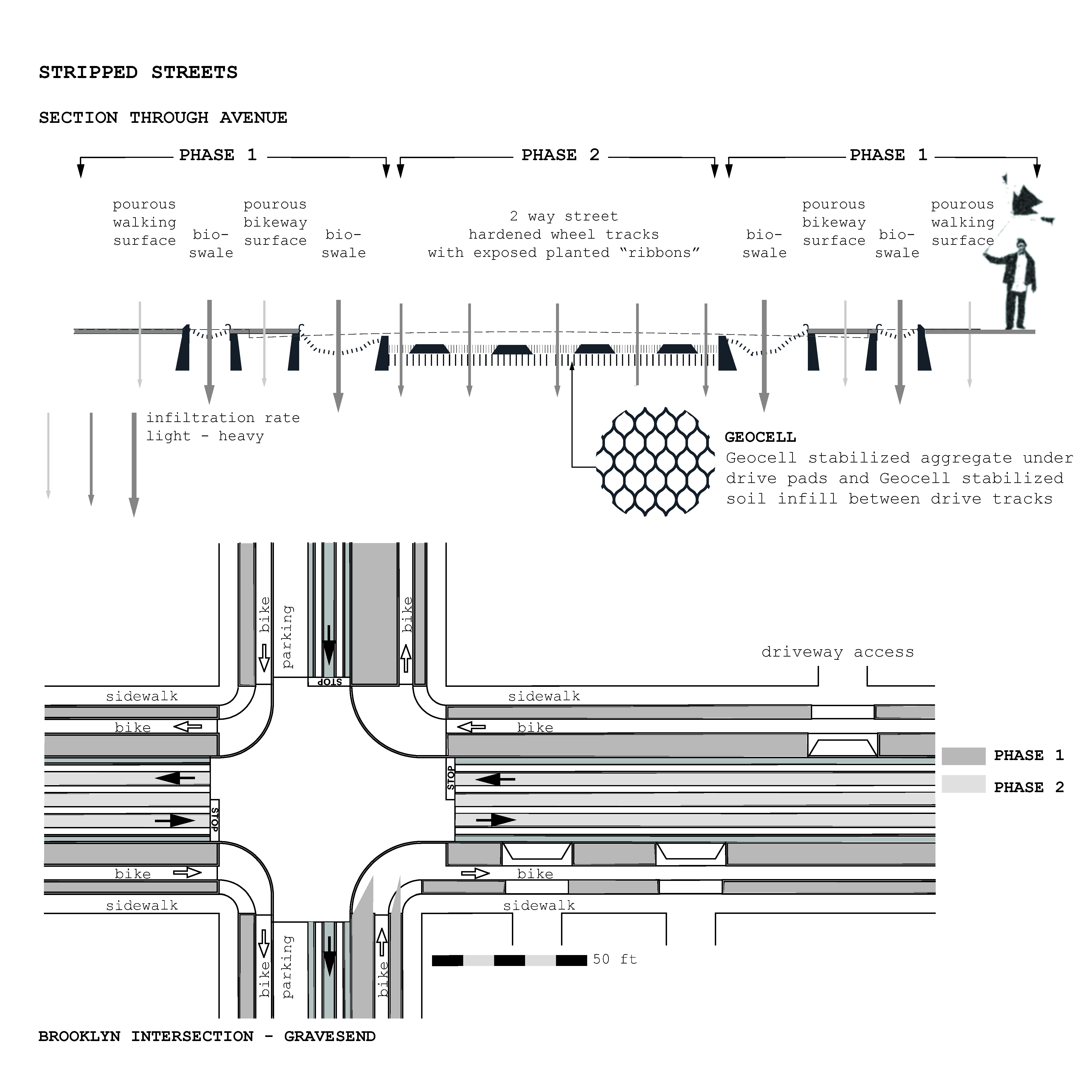 STRIPPED STREETS

SECTION THROUGH AVENUE

PHASE 1

PHASE 2

PHASE 1

pourous walking surface

bio-swale

pourous bikeway surface

bio-swale

2 way street hardened wheel tracks with exposed planted "ribbons"

bio-swale

pourous bikeway surface

bio-swale

pourous walking surface

infiltration rate light - heavy

GEOCELL
Geocell stabilized aggregate under drive pads and Geocell stabilized soil infill between drive tracks

bike

parking

STOP

bike

driveway access

sidewalk

bike

sidewalk

bike

STOP

STOP

PHASE 1

PHASE 2

bike

sidewalk

bike

sidewalk

bike

parking

bike

50 ft

BROOKLYN INTERSECTION - GRAVESEND