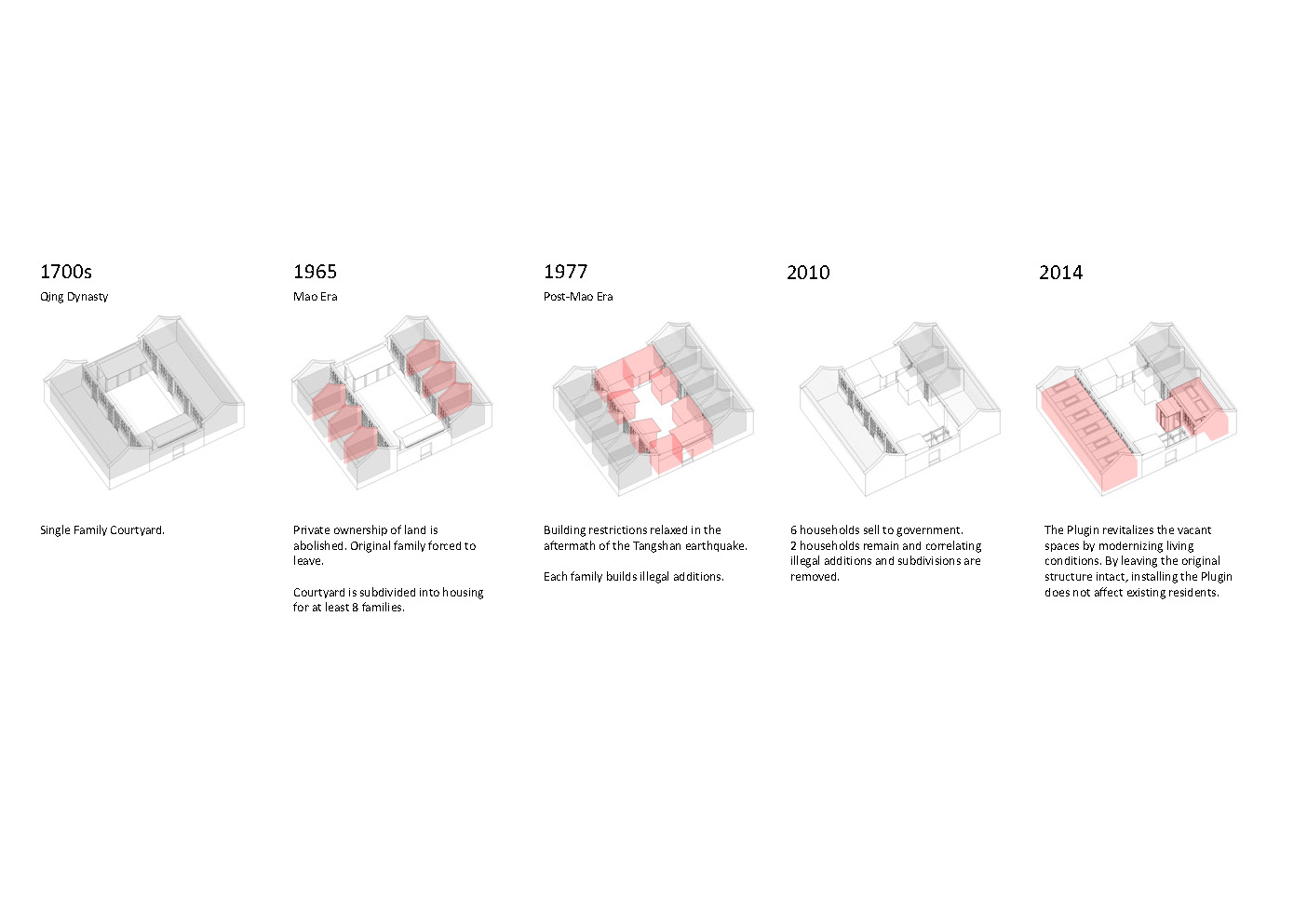 1700s
Qing Dynasty

Single Family Courtyard.

1965
Mao Era

Private ownership of land is abolished. Original family forced to leave.

Courtyard is subdivided into housing for at least 8 families.

1977
Post-Mao Era

Building restrictions relaxed in the aftermath of the Tangshan earthquake.

Each family builds illegal additions.

2010

6 households sell to government. 2 households remain and correlating illegal additions and subdivisions are removed.

2014

The Plugin revitalizes the vacant spaces by modernizing living conditions. By leaving the original structure intact, installing the Plugin does not affect existing residents.