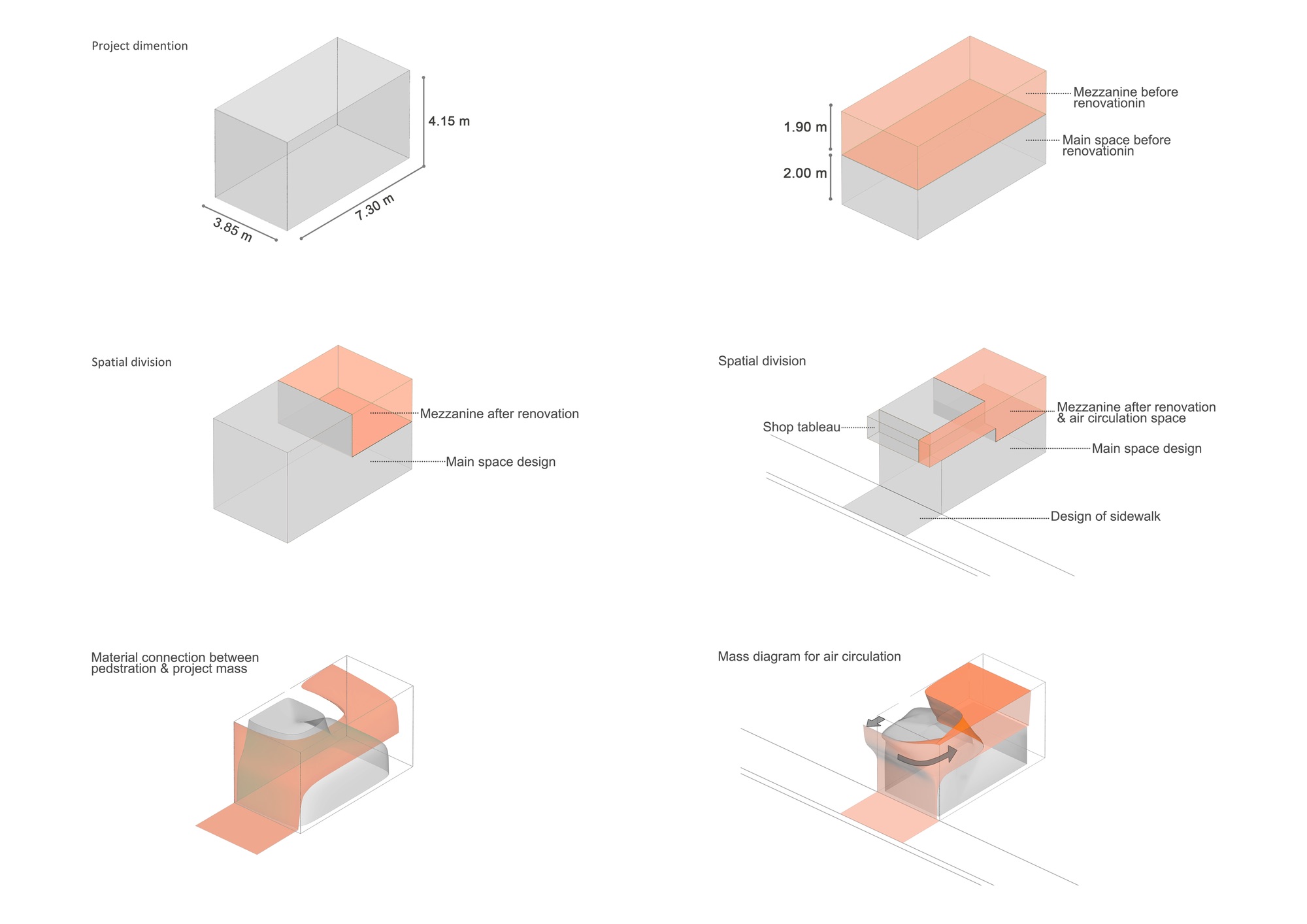 Project dimention

4.15 m

3.85 m

7.30 m

1.90 m

2.00 m

Mezzanine before renovationin

Main space before renovationin

Spatial division

Mezzanine after renovation

Main space design

Spatial division

Shop tableau

Mezzanine after renovation & air circulation space

Main space design

Design of sidewalk

Material connection between pedstration & project mass

Mass diagram for air circulation