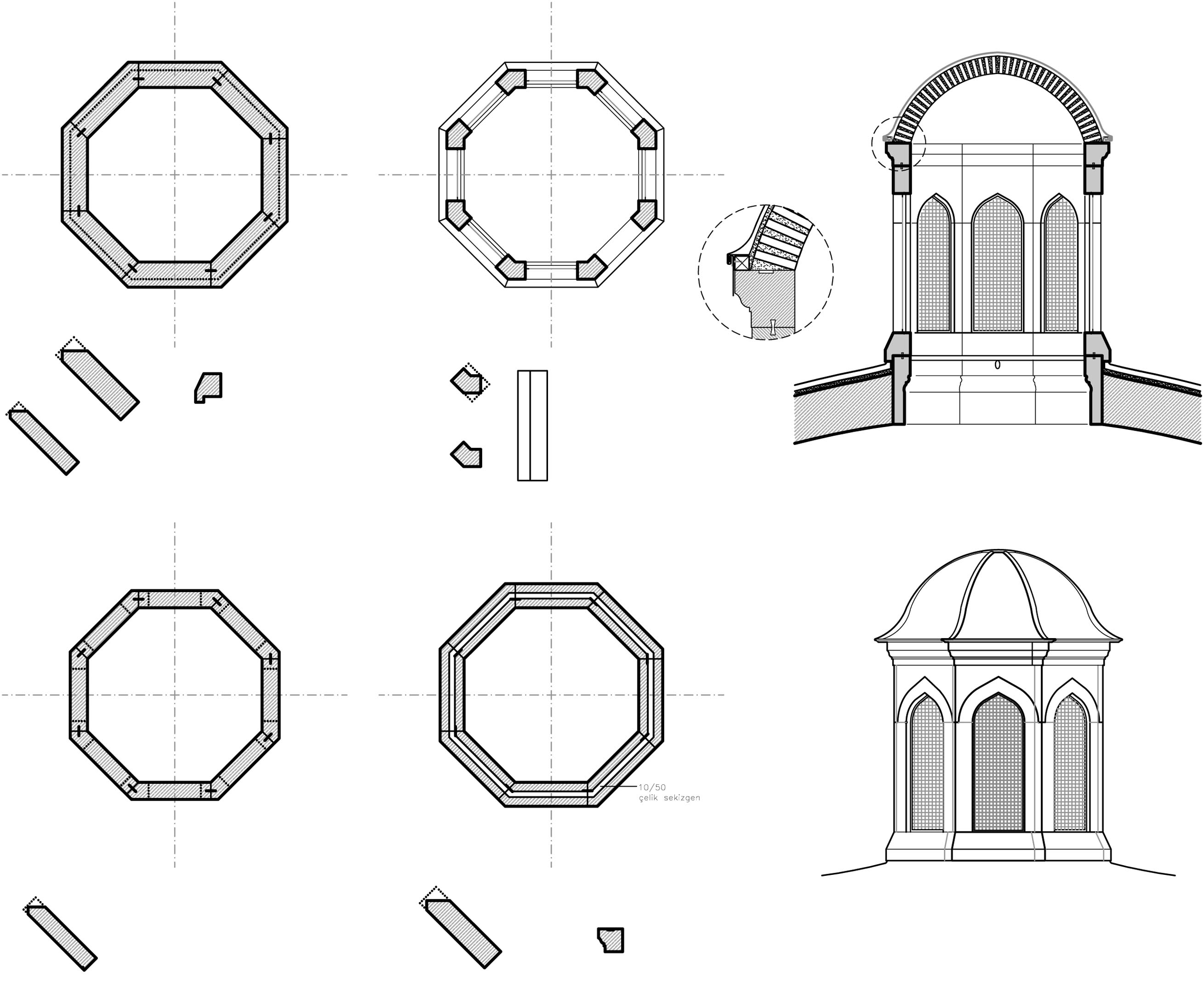 0

10/50
çelik sekizgen