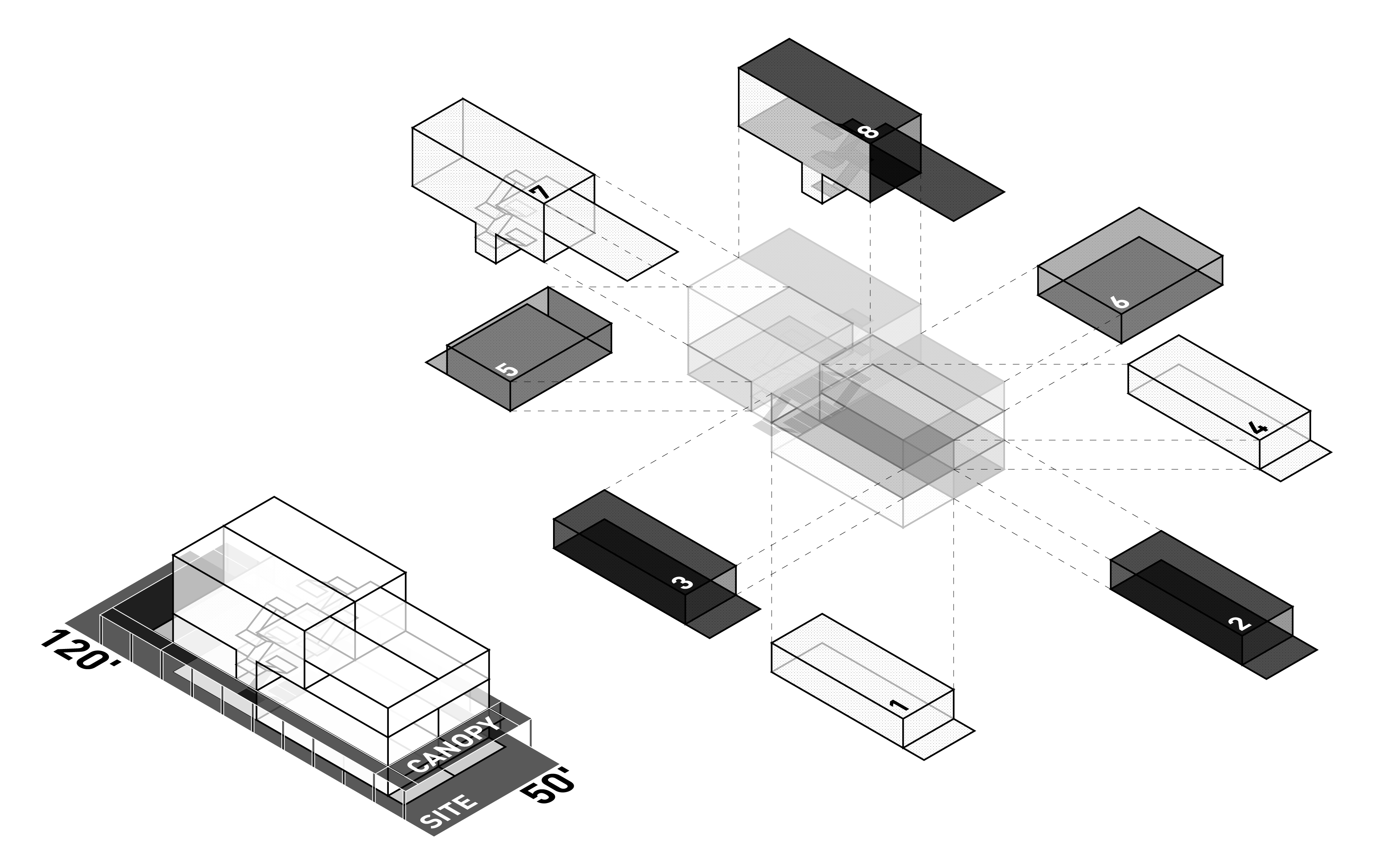 8
7
6
5
4
3
2
1
120'
CANOPY
SITE
50'