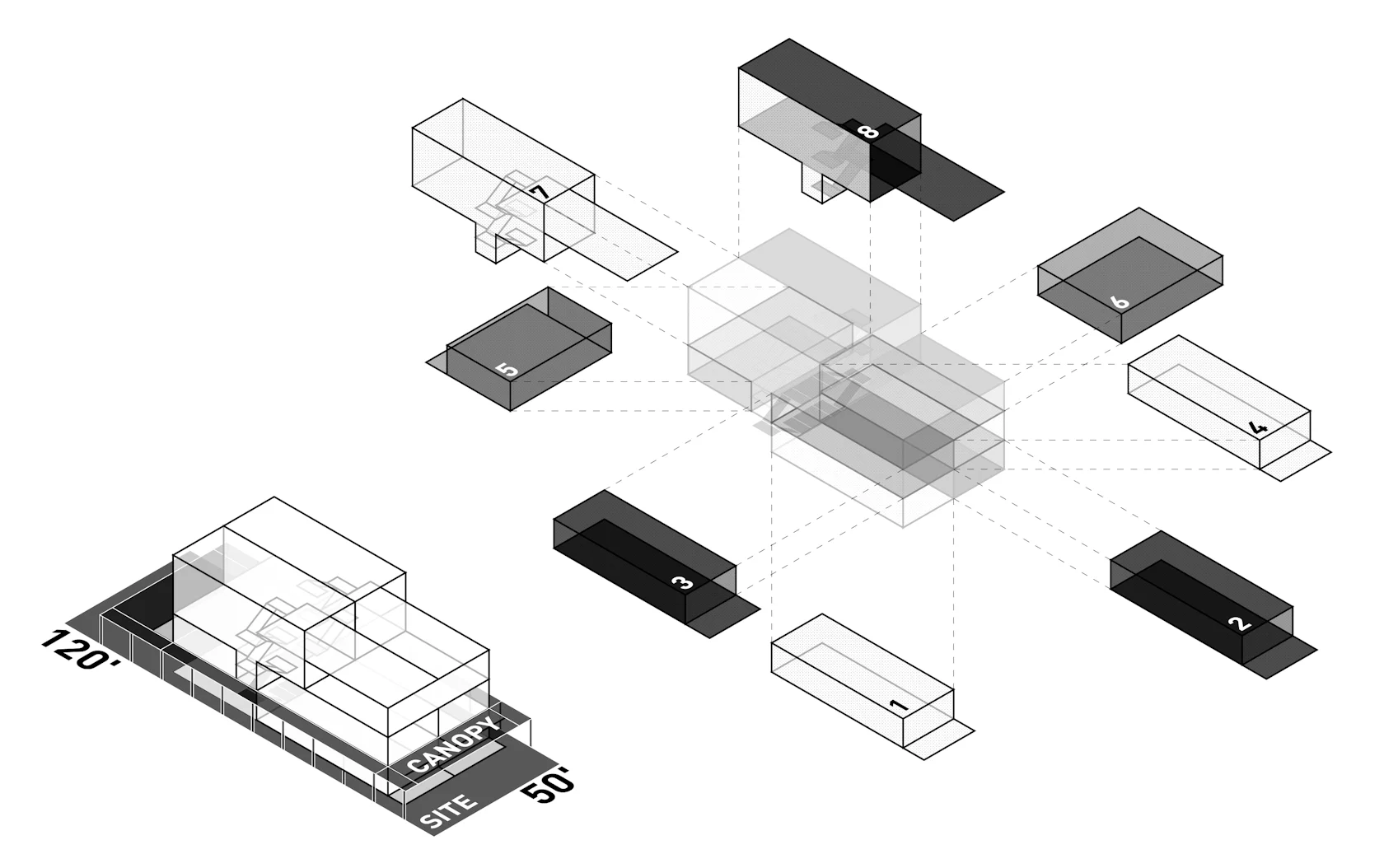 8
7
6
5
4
3
2
1
120'
CANOPY
SITE
50'