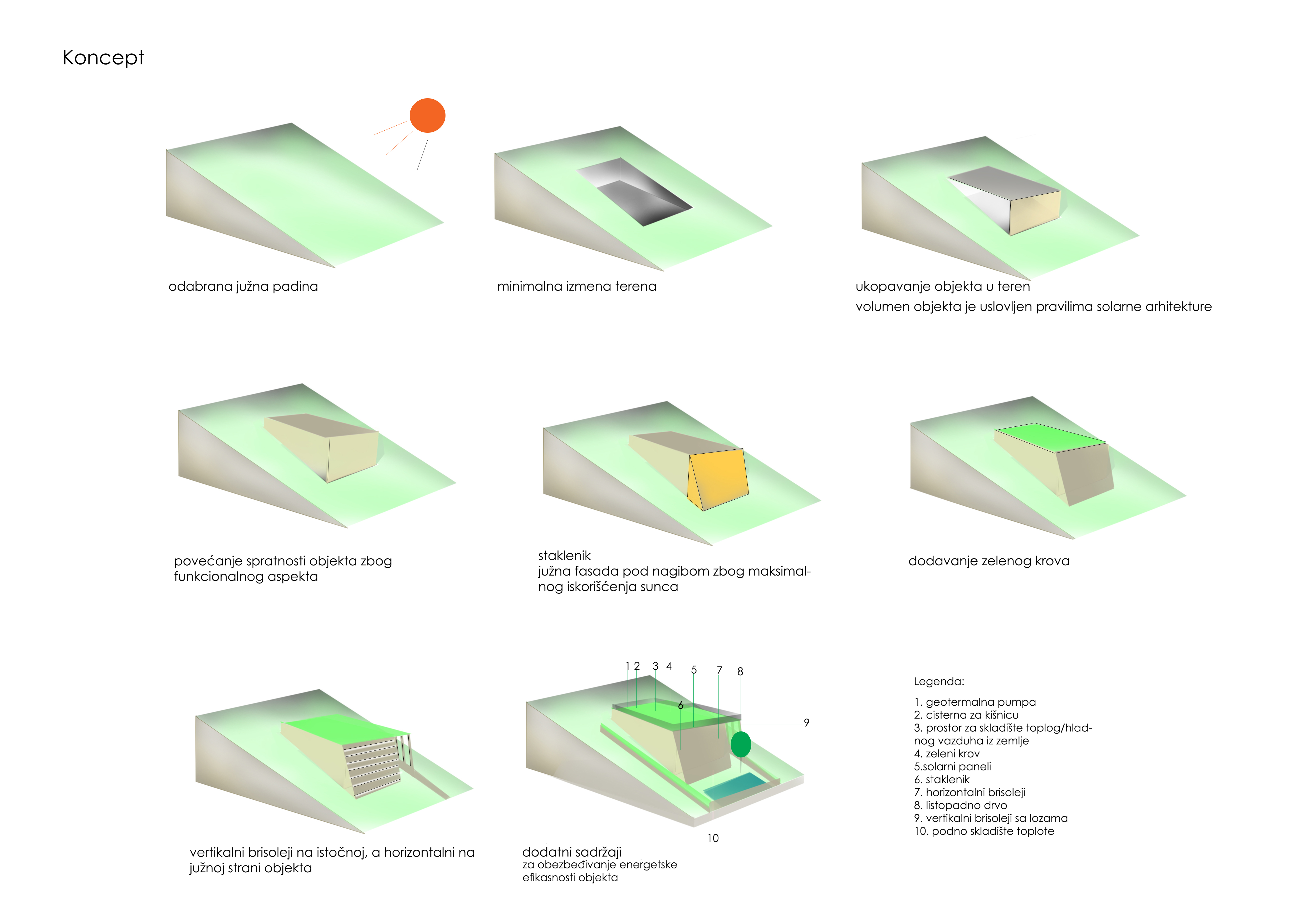 Koncept

odabrana južna padina

minimalna izmena terena

ukopavanje objekta u teren
volumen objekta je uslovljen pravilima solarne arhitekture

povećanje spratnosti objekta zbog funkcionalnog aspekta

staklenik
južna fasada pod nagibom zbog maksimalnog iskorišćenja sunca

dodavanje zelenog krova

vertikalni brisoleji na istočnoj, a horizontalni na južnoj strani objekta

1 2 3 4 5 7 8 6 9 10

dodatni sadržaji
za obezbeđivanje energetske efikasnosti objekta

Legenda:

1. geotermalna pumpa
2. cisterna za kišnicu
3. prostor za skladište toplog/hladnog vazduha iz zemlje
4. zeleni krov
5.solarni paneli
6. staklenik
7. horizontalni brisoleji
8. listopadno drvo
9. vertikalni brisoleji sa lozama
10. podno skladište toplote