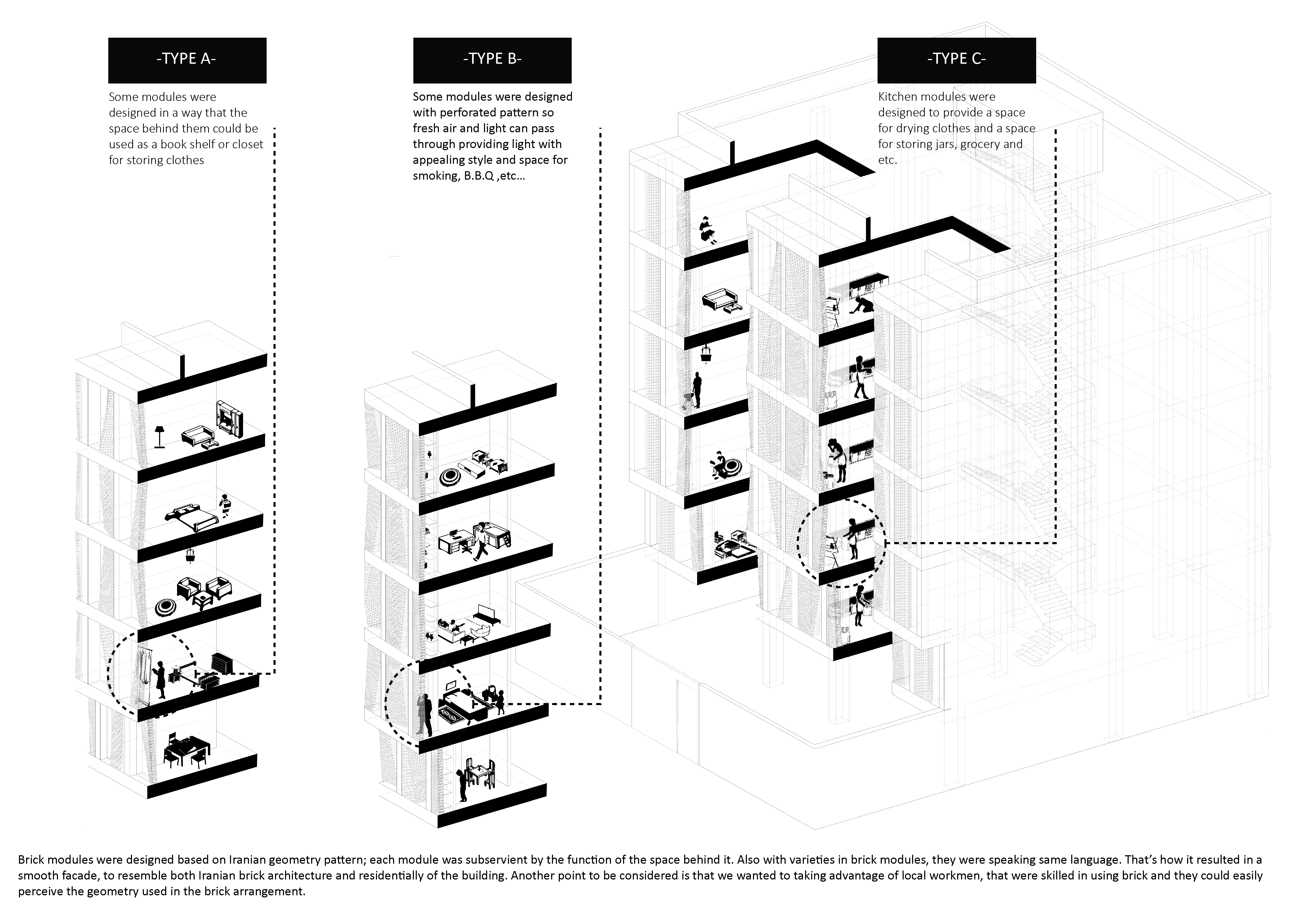 -TYPE A-

Some modules were designed in a way that the space behind them could be used as a book shelf or closet for storing clothes

-TYPE B-

Some modules were designed with perforated pattern so fresh air and light can pass through providing light with appealing style and space for smoking, B.B.Q ,etc...

-TYPE C-

Kitchen modules were designed to provide a space for drying clothes and a space for storing jars, grocery and etc.

Brick modules were designed based on Iranian geometry pattern; each module was subservient by the function of the space behind it. Also with varieties in brick modules, they were speaking same language. That's how it resulted in a smooth facade, to resemble both Iranian brick architecture and residentially of the building. Another point to be considered is that we wanted to taking advantage of local workmen, that were skilled in using brick and they could easily perceive the geometry used in the brick arrangement.