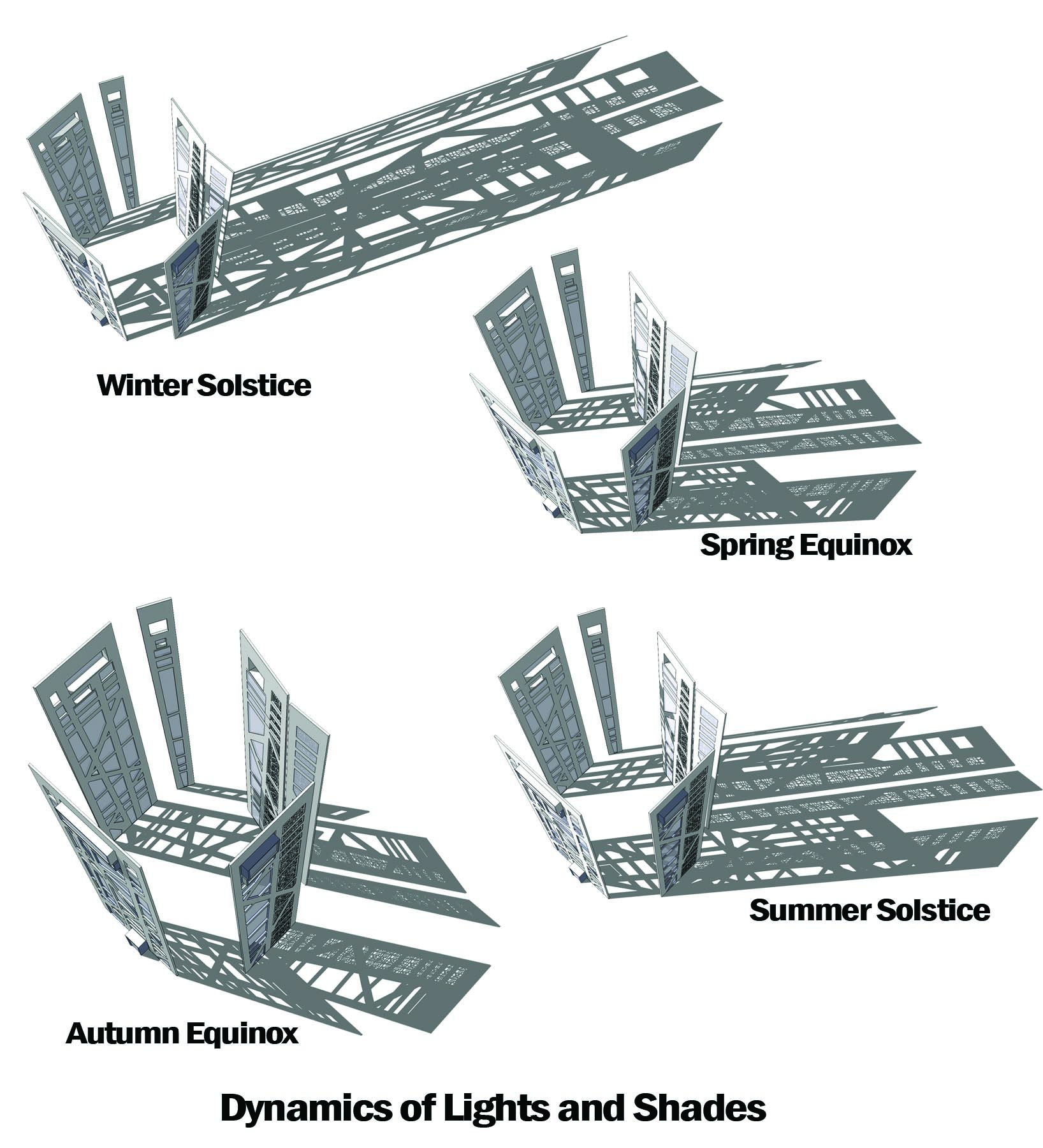 Winter Solstice

Spring Equinox

Autumn Equinox

Summer Solstice

Dynamics of Lights and Shades