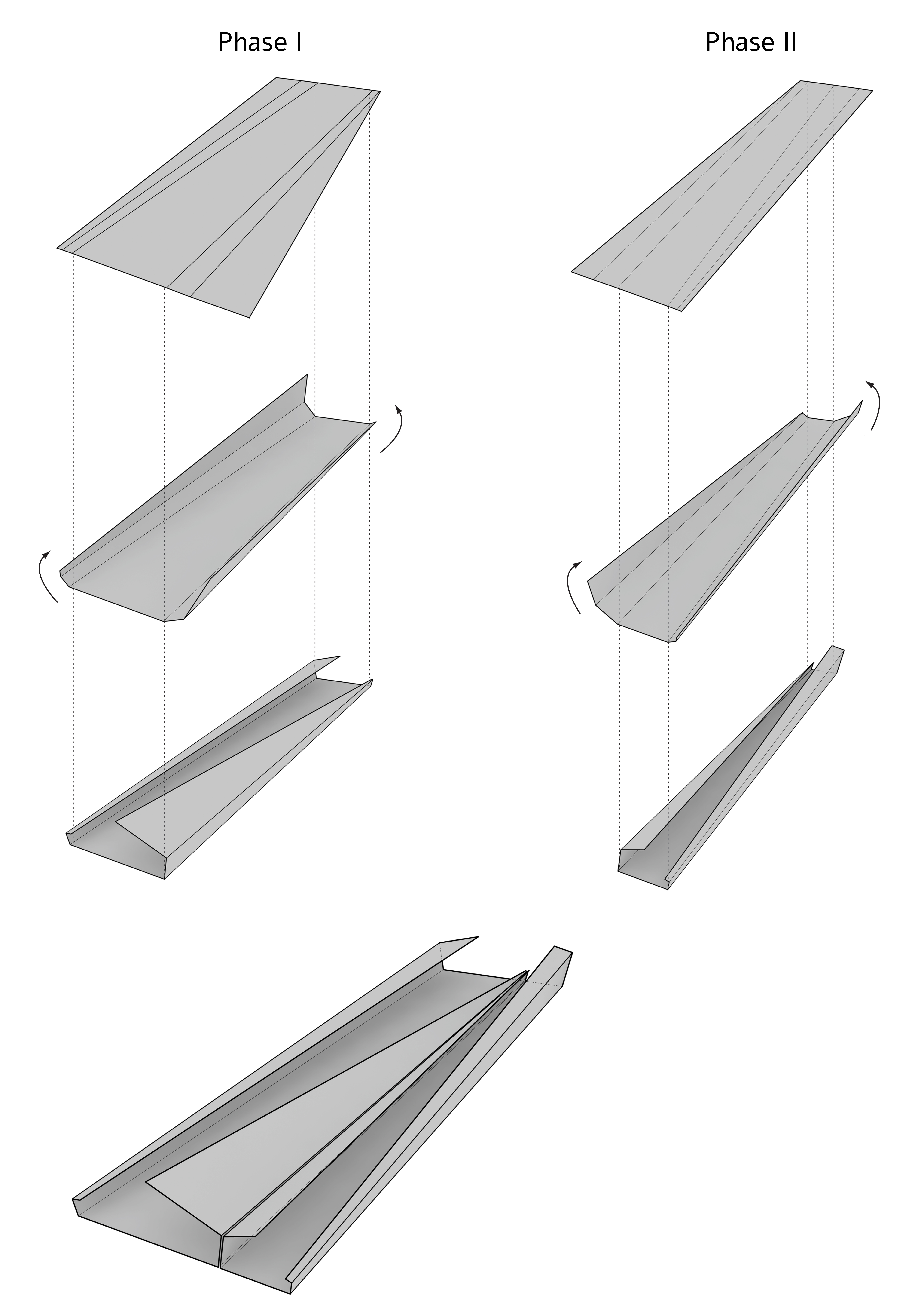 Phase I

Phase II