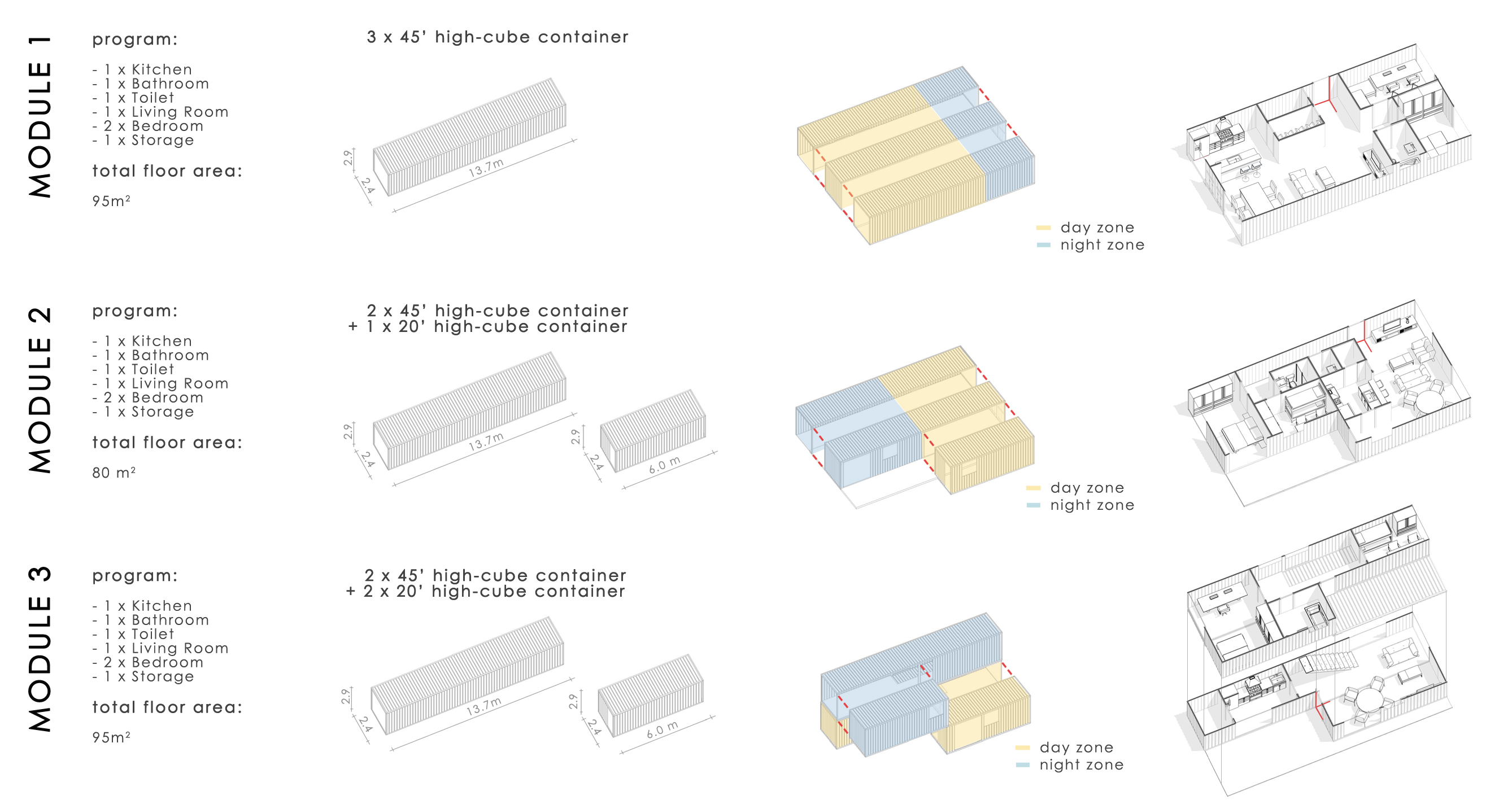 MODULE 1

program:

- 1 x Kitchen
- 1 x Bathroom
- 1 x Toilet
- 1 x Living Room
- 2 x Bedroom
- 1 x Storage

total floor area:

95m²

3 x 45' high-cube container

2.9
2.4
13.7m

day zone
night zone

MODULE 2

program:

- 1 x Kitchen
- 1 x Bathroom
- 1 x Toilet
- 1 x Living Room
- 2 x Bedroom
- 1 x Storage

total floor area:

80 m²

2 x 45' high-cube container
+ 1 x 20' high-cube container

2.9
2.4
13.7m
2.9
2.4
6.0 m

day zone
night zone

MODULE 3

program:

- 1 x Kitchen
- 1 x Bathroom
- 1 x Toilet
- 1 x Living Room
- 2 x Bedroom
- 1 x Storage

total floor area:

95m²

2 x 45' high-cube container
+ 2 x 20' high-cube container

2.9
2.4
13.7m
2.9
2.4
6.0 m

day zone
night zone