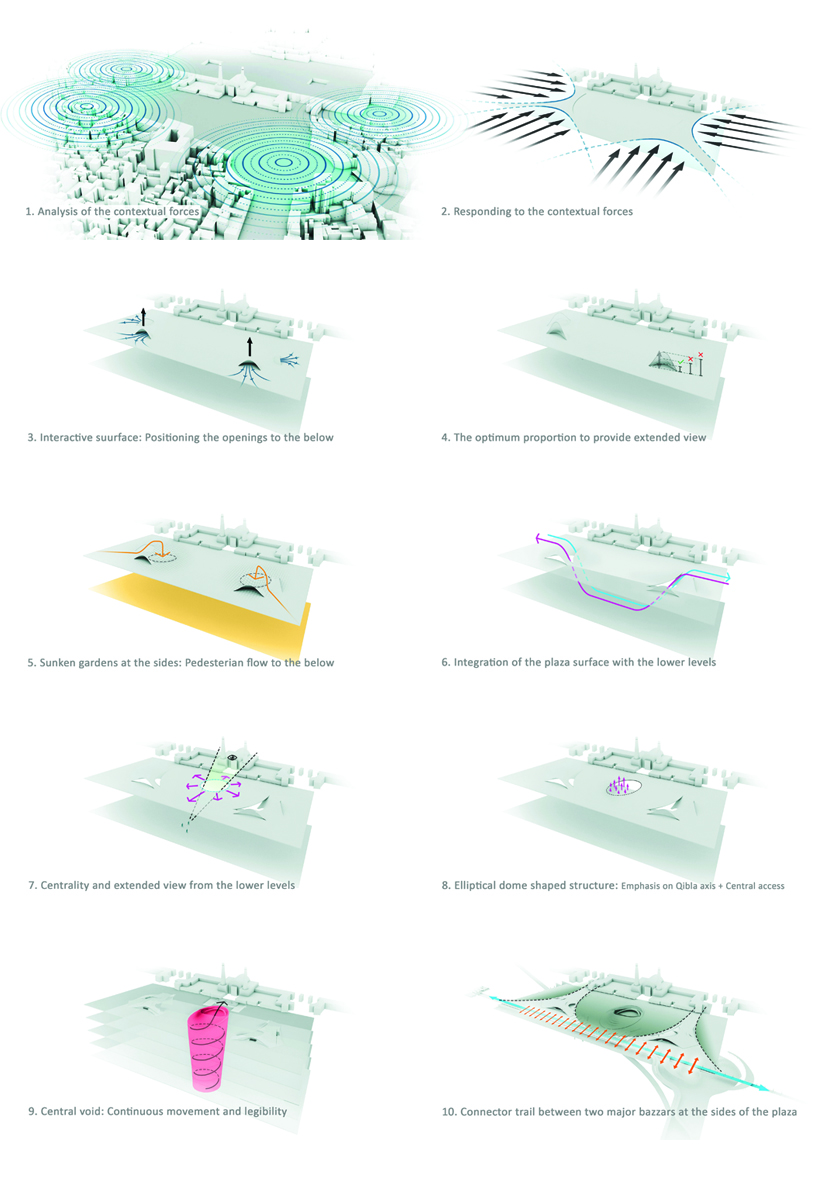 1. Analysis of the contextual forces

2. Responding to the contextual forces

3. Interactive suurface: Positioning the openings to the below

4. The optimum proportion to provide extended view

5. Sunken gardens at the sides: Pedesterian flow to the below

6. Integration of the plaza surface with the lower levels

7. Centrality and extended view from the lower levels

8. Elliptical dome shaped structure: Emphasis on Qibla axis + Central access

9. Central void: Continuous movement and legibility

10. Connector trail between two major bazzars at the sides of the plaza