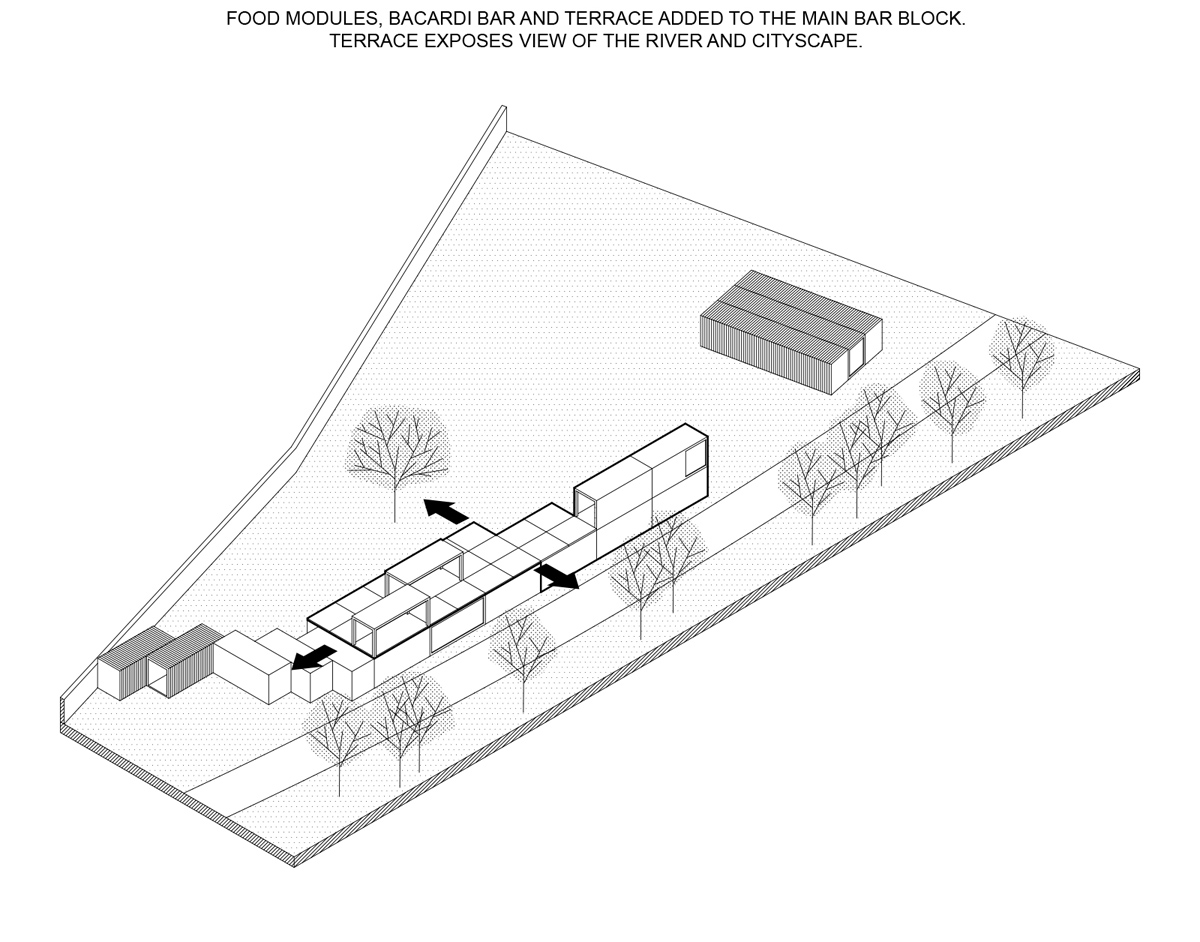 FOOD MODULES, BACARDI BAR AND TERRACE ADDED TO THE MAIN BAR BLOCK.
TERRACE EXPOSES VIEW OF THE RIVER AND CITYSCAPE.