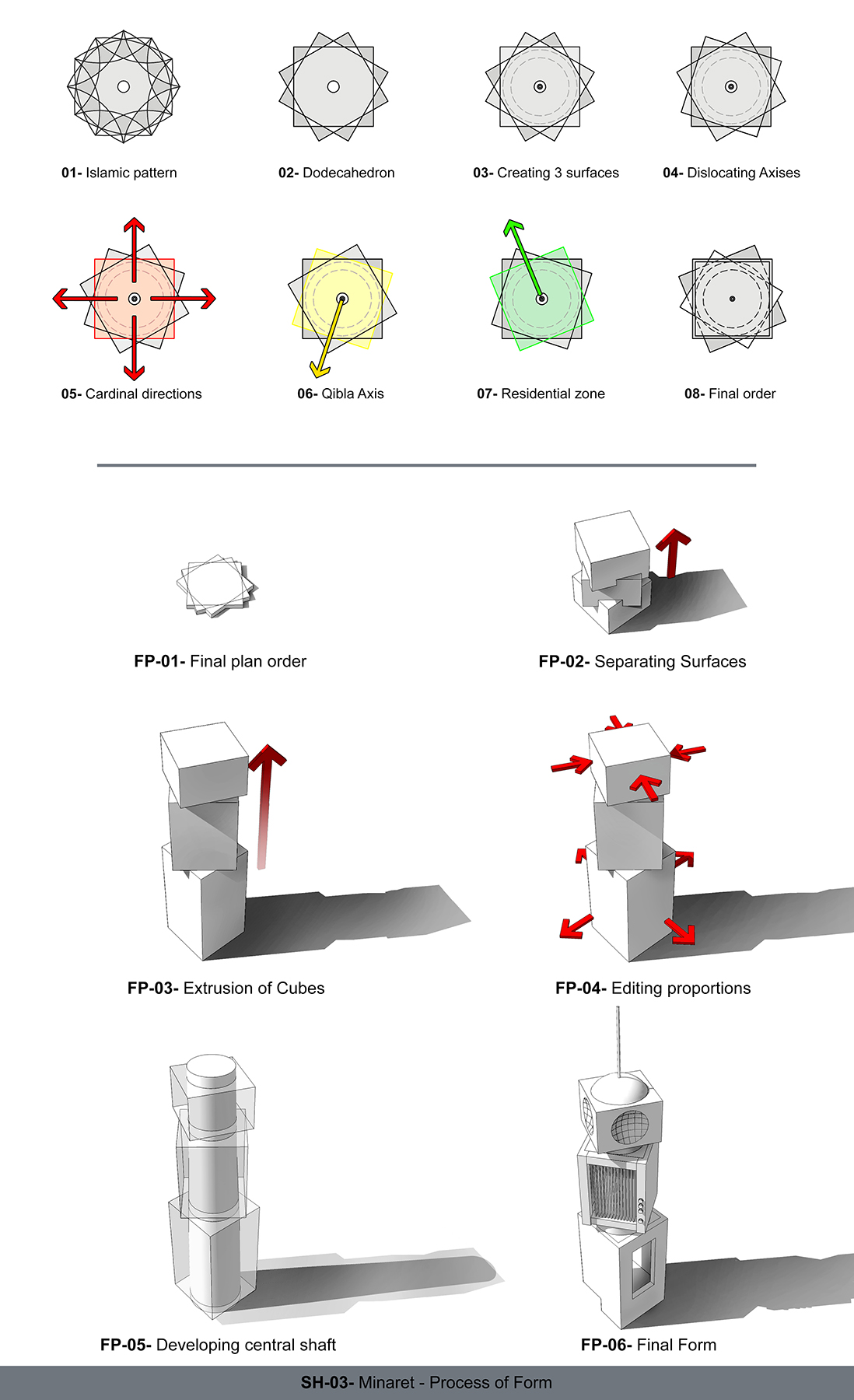 01- Islamic pattern

02- Dodecahedron

03- Creating 3 surfaces

04- Dislocating Axises

05- Cardinal directions

06- Qibla Axis

07- Residential zone

08- Final order

FP-01- Final plan order

FP-02- Separating Surfaces

FP-03- Extrusion of Cubes

FP-04- Editing proportions

FP-05- Developing central shaft

FP-06- Final Form

SH-03- Minaret - Process of Form