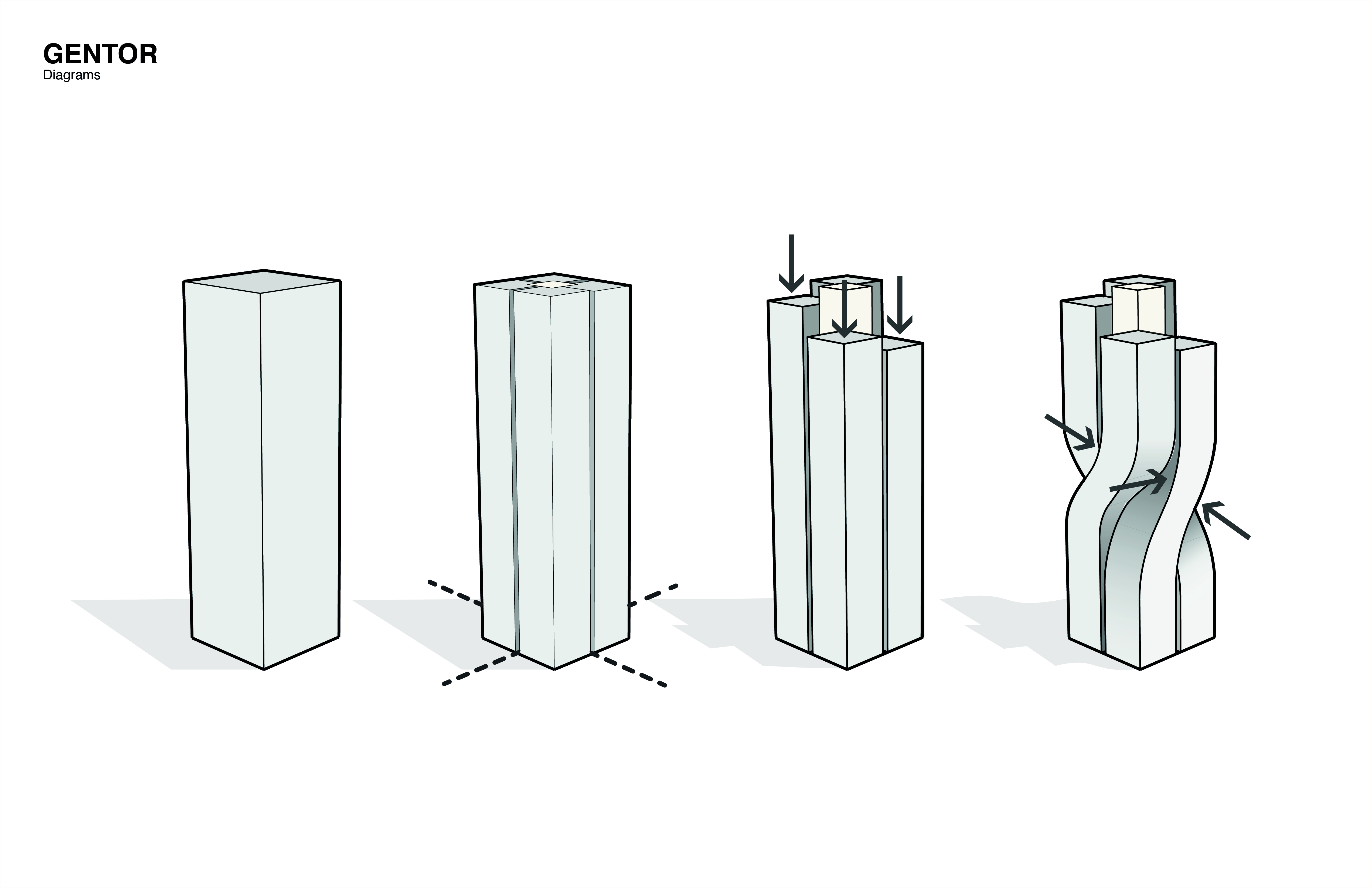 GENTOR
Diagrams