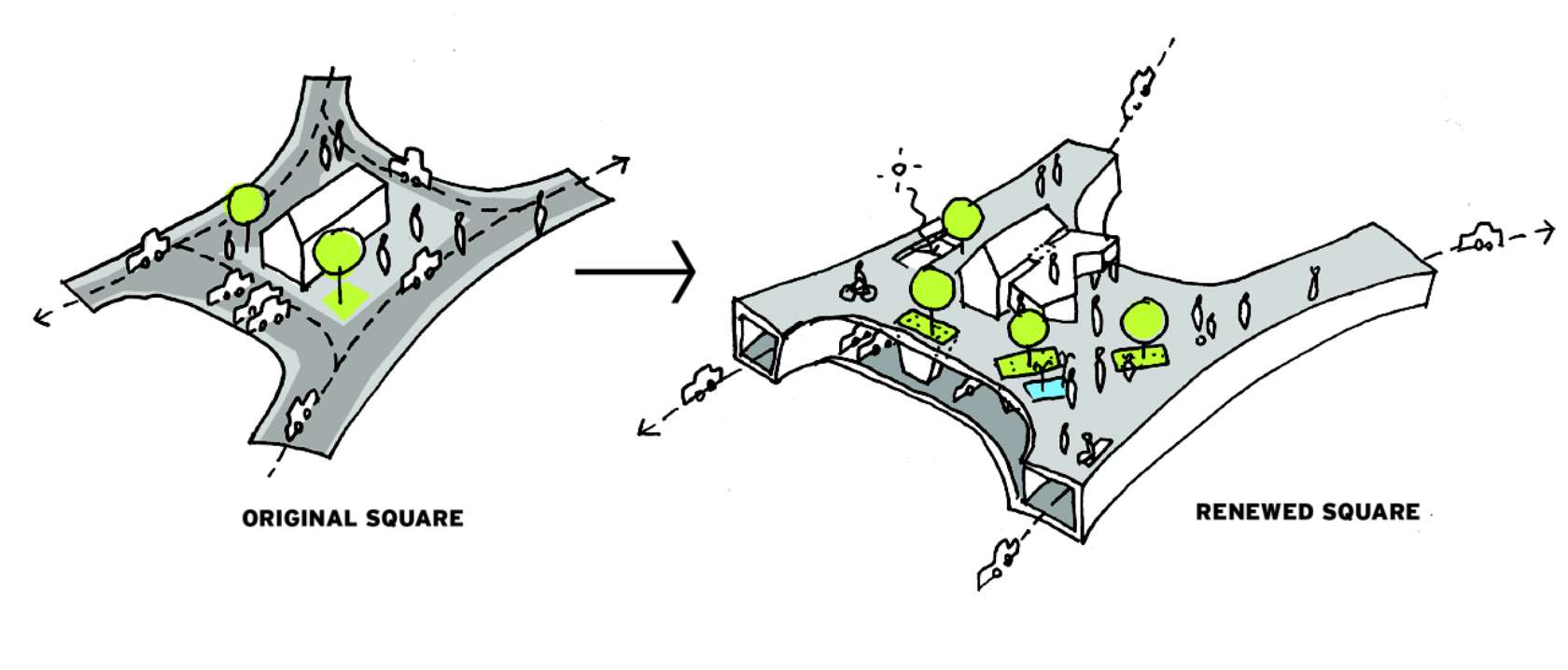 ORIGINAL SQUARE

RENEWED SQUARE