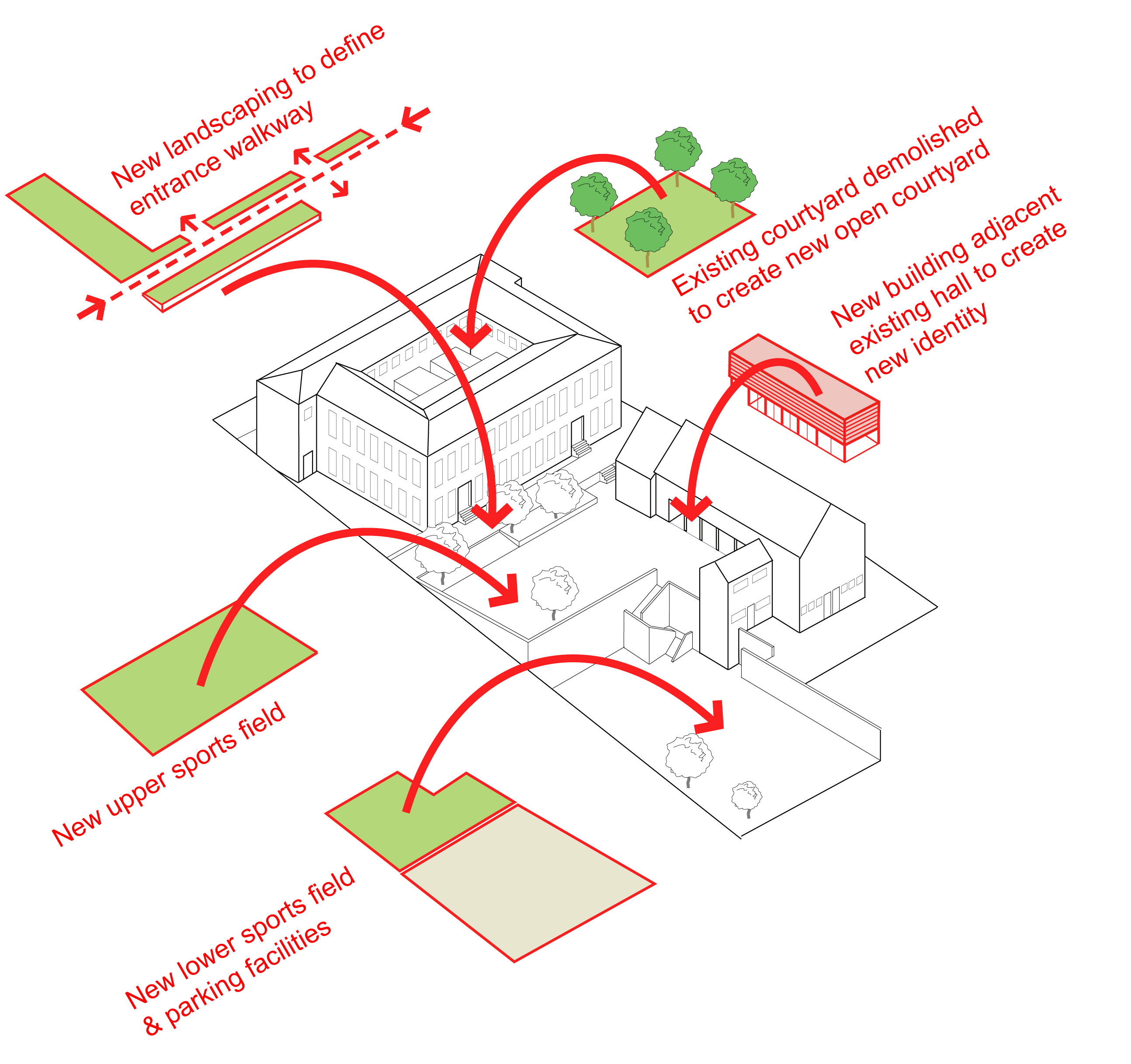 New landscaping to define entrance walkway

Existing courtyard demolished to create new open courtyard

New building adjacent existing hall to create new identity

New upper sports field

New lower sports field & parking facilities