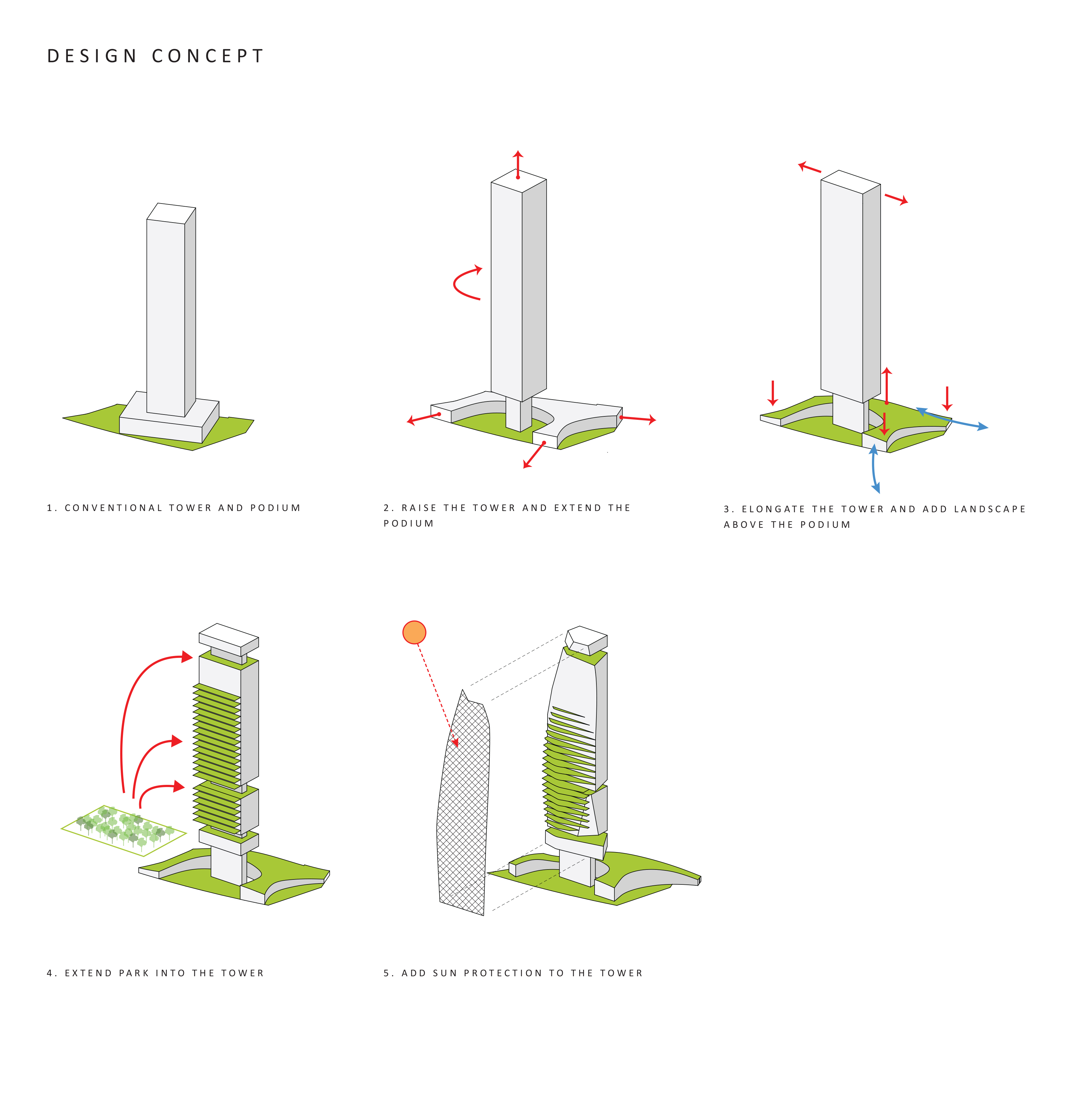 DESIGN CONCEPT

1. CONVENTIONAL TOWER AND PODIUM

2. RAISE THE TOWER AND EXTEND THE PODIUM

3. ELONGATE THE TOWER AND ADD LANDSCAPE ABOVE THE PODIUM

4. EXTEND PARK INTO THE TOWER

5. ADD SUN PROTECTION TO THE TOWER