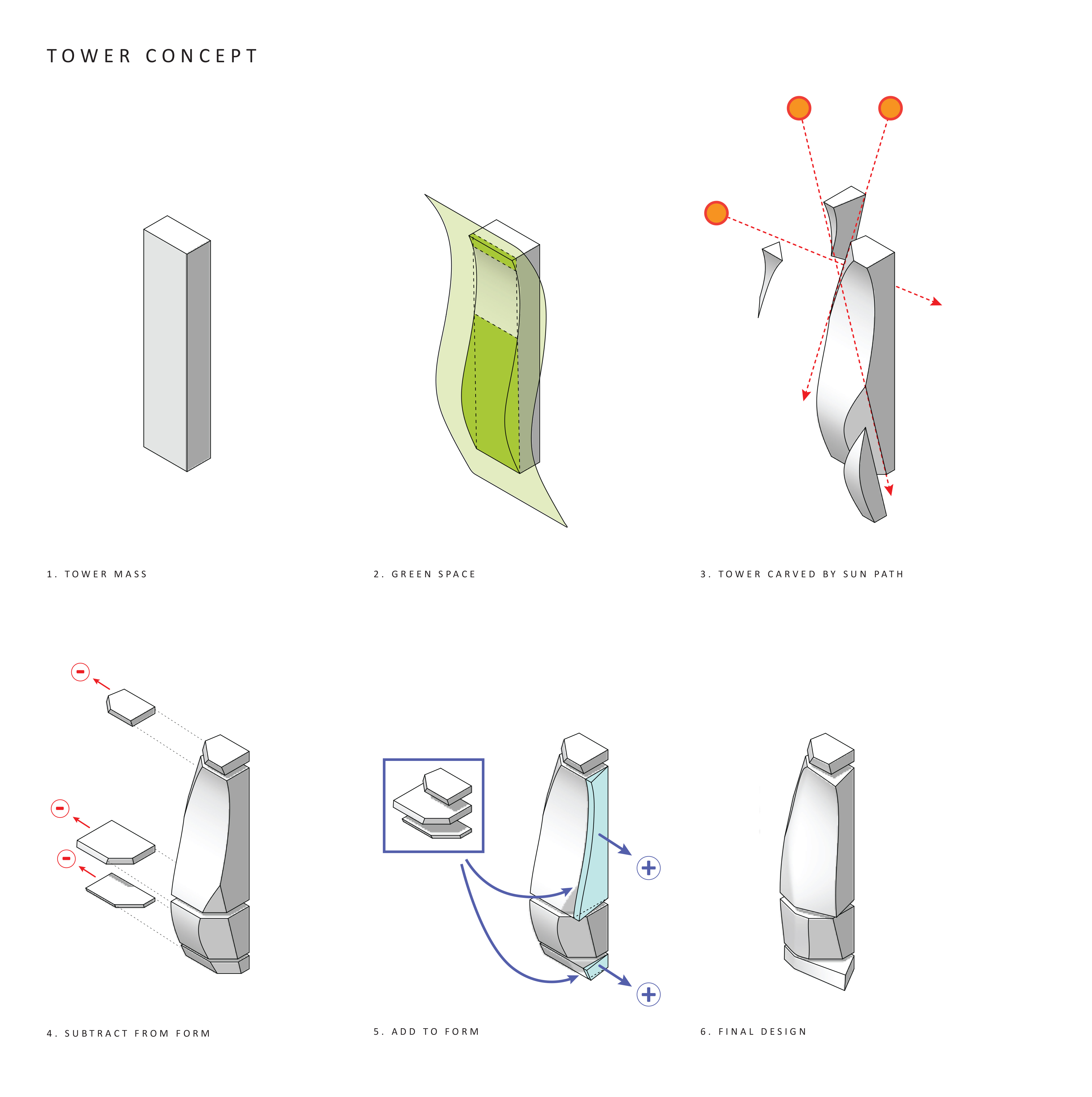 TOWER CONCEPT

1. TOWER MASS

2. GREEN SPACE

3. TOWER CARVED BY SUN PATH

4. SUBTRACT FROM FORM

5. ADD TO FORM

6. FINAL DESIGN