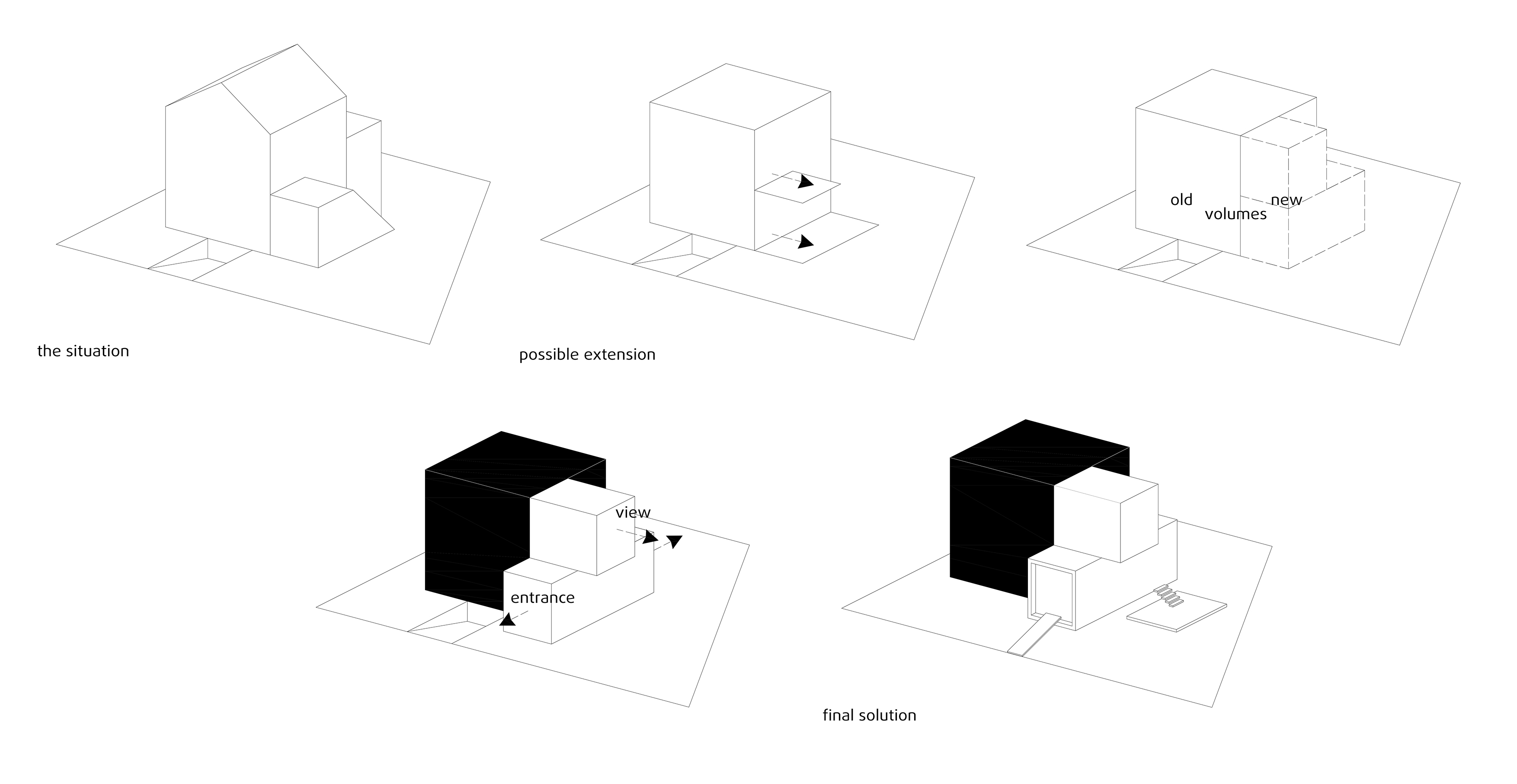 the situation

possible extension

old volumes new

view

entrance

final solution