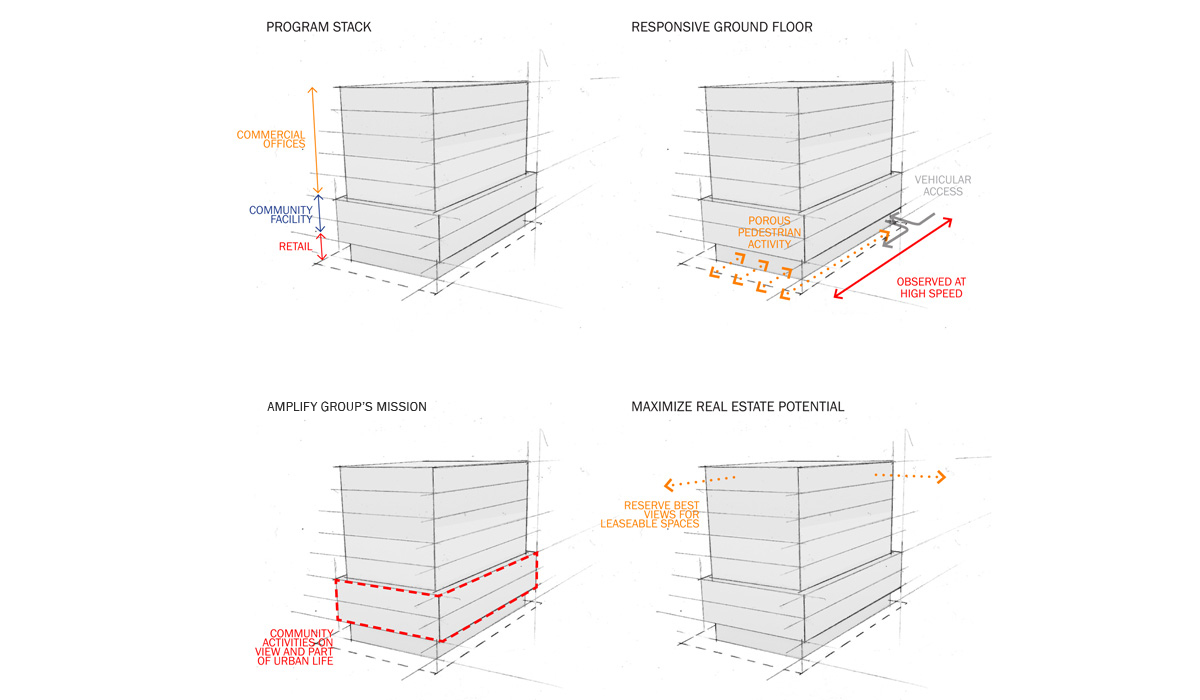 PROGRAM STACK

COMMERCIAL OFFICES

COMMUNITY FACILITY

RETAIL

RESPONSIVE GROUND FLOOR

VEHICULAR ACCESS

POROUS PEDESTRIAN ACTIVITY

OBSERVED AT HIGH SPEED

AMPLIFY GROUP'S MISSION

COMMUNITY ACTIVITIES ON VIEW AND PART OF URBAN LIFE

MAXIMIZE REAL ESTATE POTENTIAL

RESERVE BEST VIEWS FOR LEASEABLE SPACES