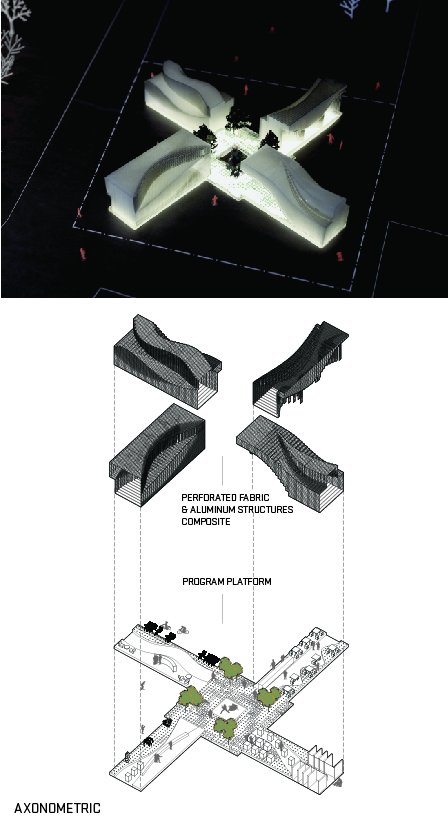 PERFORATED FABRIC
& ALUMINUM STRUCTURES
COMPOSITE

PROGRAM PLATFORM

AXONOMETRIC