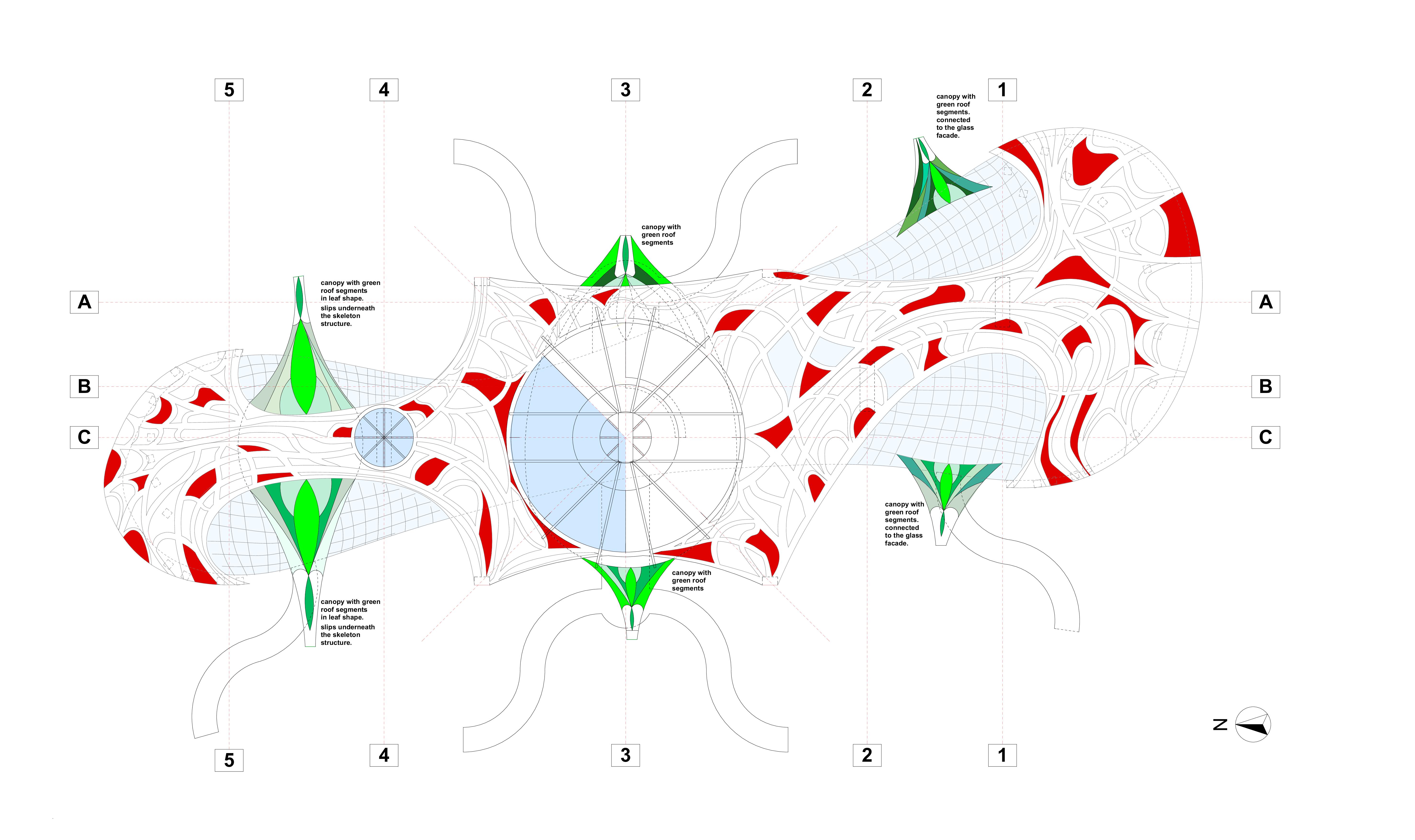 5 4 3 2 1

canopy with green roof segments. connected to the glass facade.

canopy with green roof segments

canopy with green roof segments in leaf shape. slips underneath the skeleton structure.

A A

B B

C C

canopy with green roof segments. connected to the glass facade.

canopy with green roof segments

canopy with green roof segments in leaf shape. slips underneath the skeleton structure.

N

5 4 3 2 1